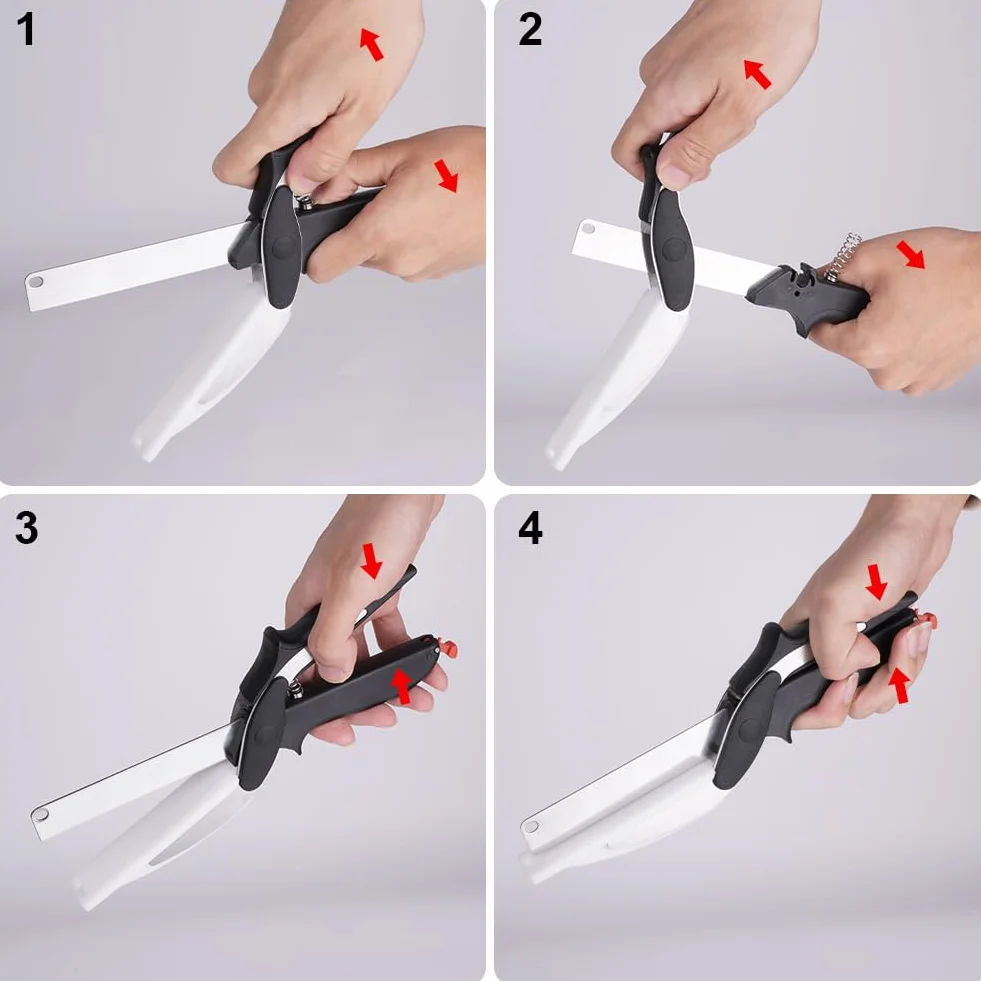 1

2

3

4