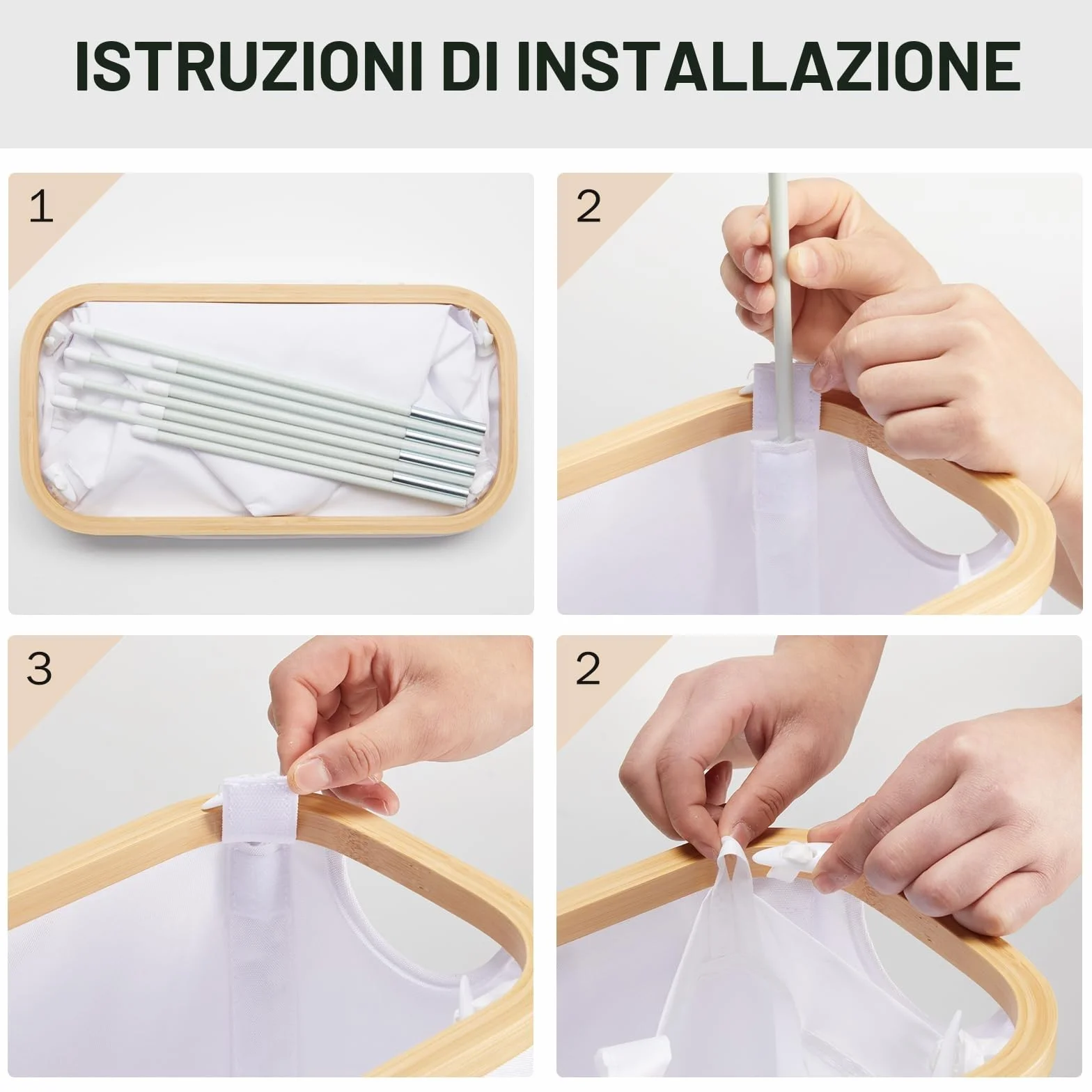 ISTRUZIONI DI INSTALLAZIONE

1

2

3

2