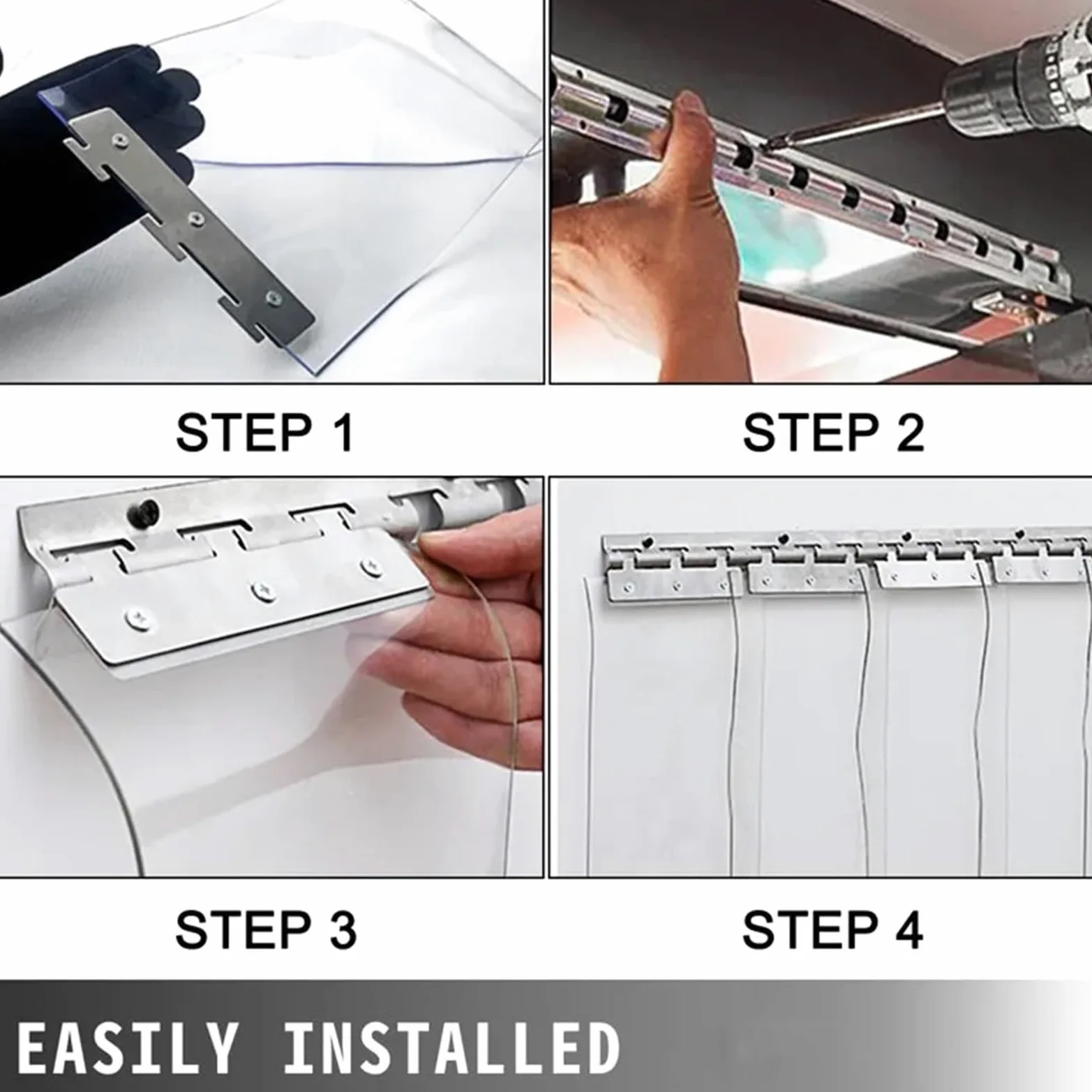 STEP 1

STEP 2

STEP 3

STEP 4

EASILY INSTALLED