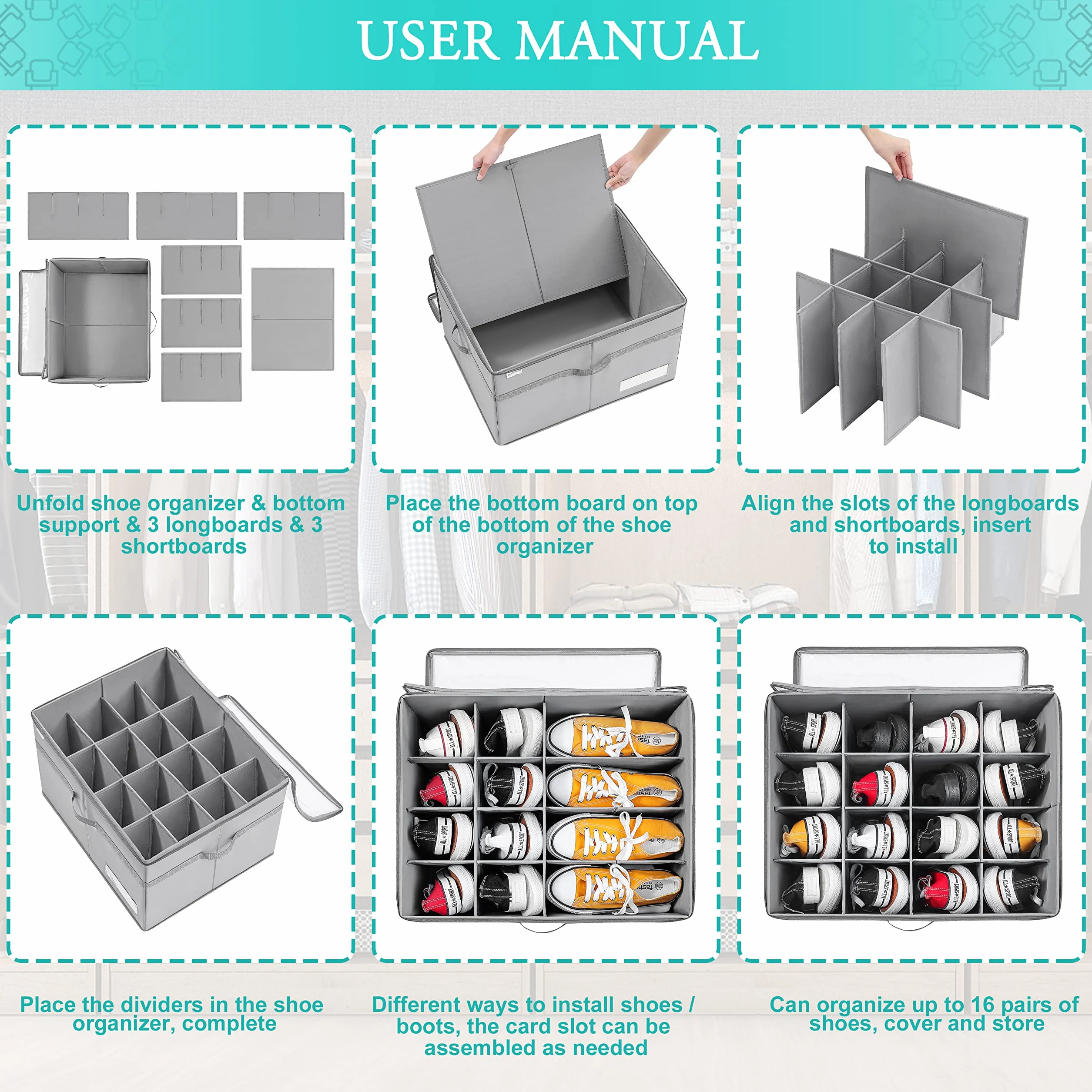 USER MANUAL

Unfold shoe organizer & bottom support & 3 longboards & 3 shortboards

Place the bottom board on top of the bottom of the shoe organizer

Align the slots of the longboards and shortboards, insert to install

Place the dividers in the shoe organizer, complete

Different ways to install shoes / boots, the card slot can be assembled as needed

Can organize up to 16 pairs of shoes, cover and store