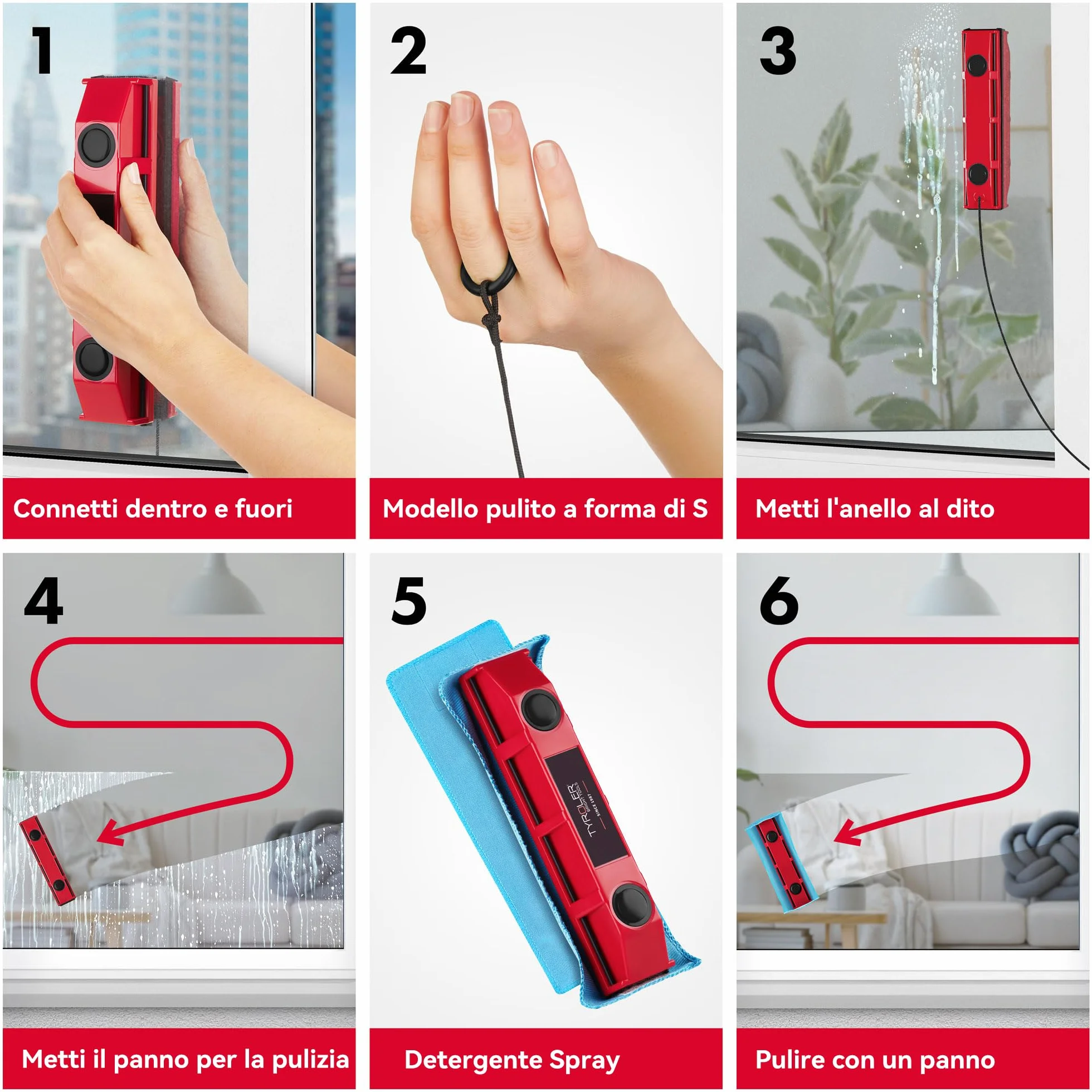 1

Connetti dentro e fuori

2

Modello pulito a forma di S

3

Metti l'anello al dito

4

Metti il panno per la pulizia

5

TYROLER
BRIGHT TOOLS
SINCE 1987

Detergente Spray

6

Pulire con un panno