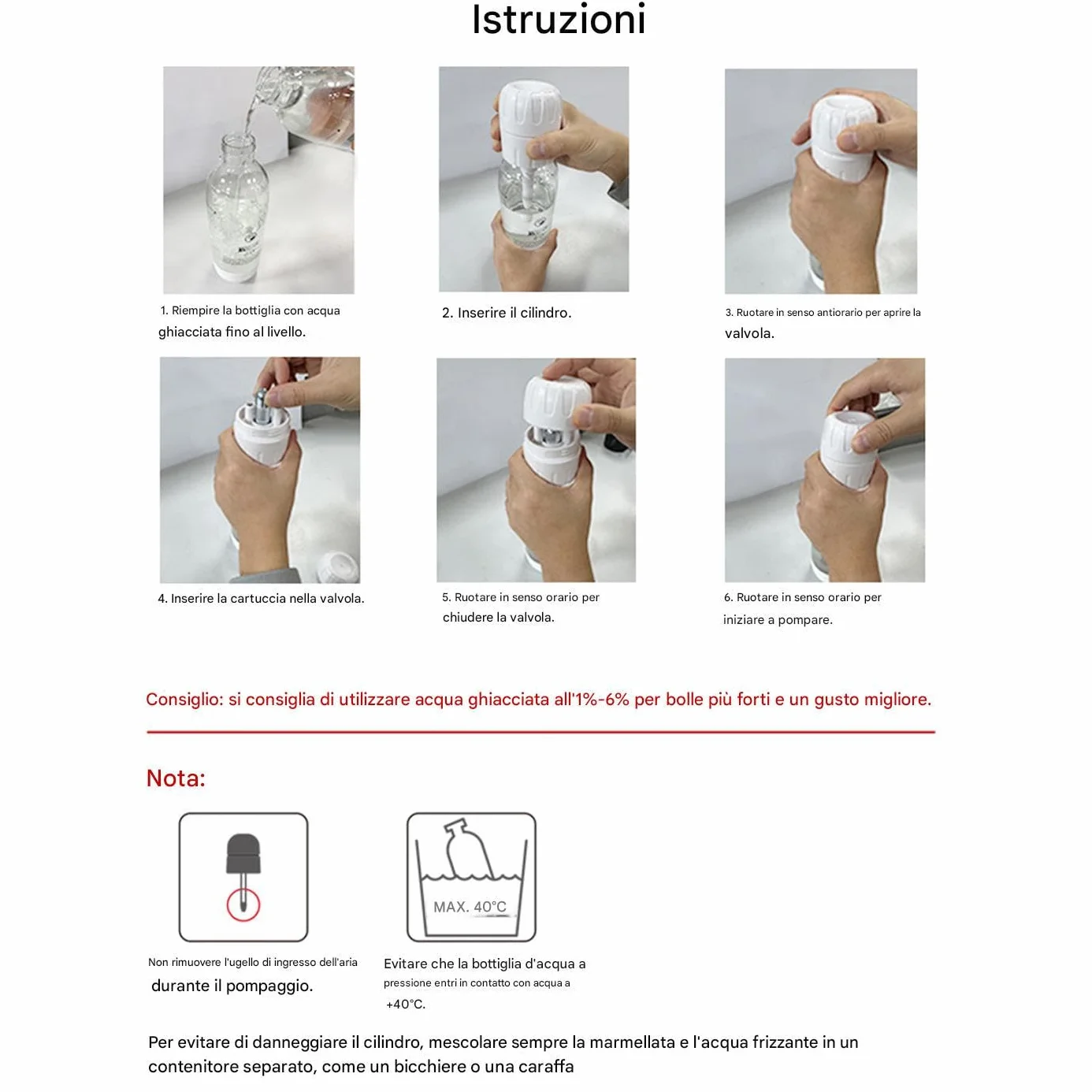 Istruzioni

1. Riempire la bottiglia con acqua ghiacciata fino al livello.

2. Inserire il cilindro.

3. Ruotare in senso antiorario per aprire la valvola.

4. Inserire la cartuccia nella valvola.

5. Ruotare in senso orario per chiudere la valvola.

6. Ruotare in senso orario per iniziare a pompare.

Consiglio: si consiglia di utilizzare acqua ghiacciata all'1%-6% per bolle più forti e un gusto migliore.

Nota:

MAX. 40°C

Non rimuovere l'ugello di ingresso dell'aria durante il pompaggio.

Evitare che la bottiglia d'acqua a pressione entri in contatto con acqua a +40°C.

Per evitare di danneggiare il cilindro, mescolare sempre la marmellata e l'acqua frizzante in un contenitore separato, come un bicchiere o una caraffa