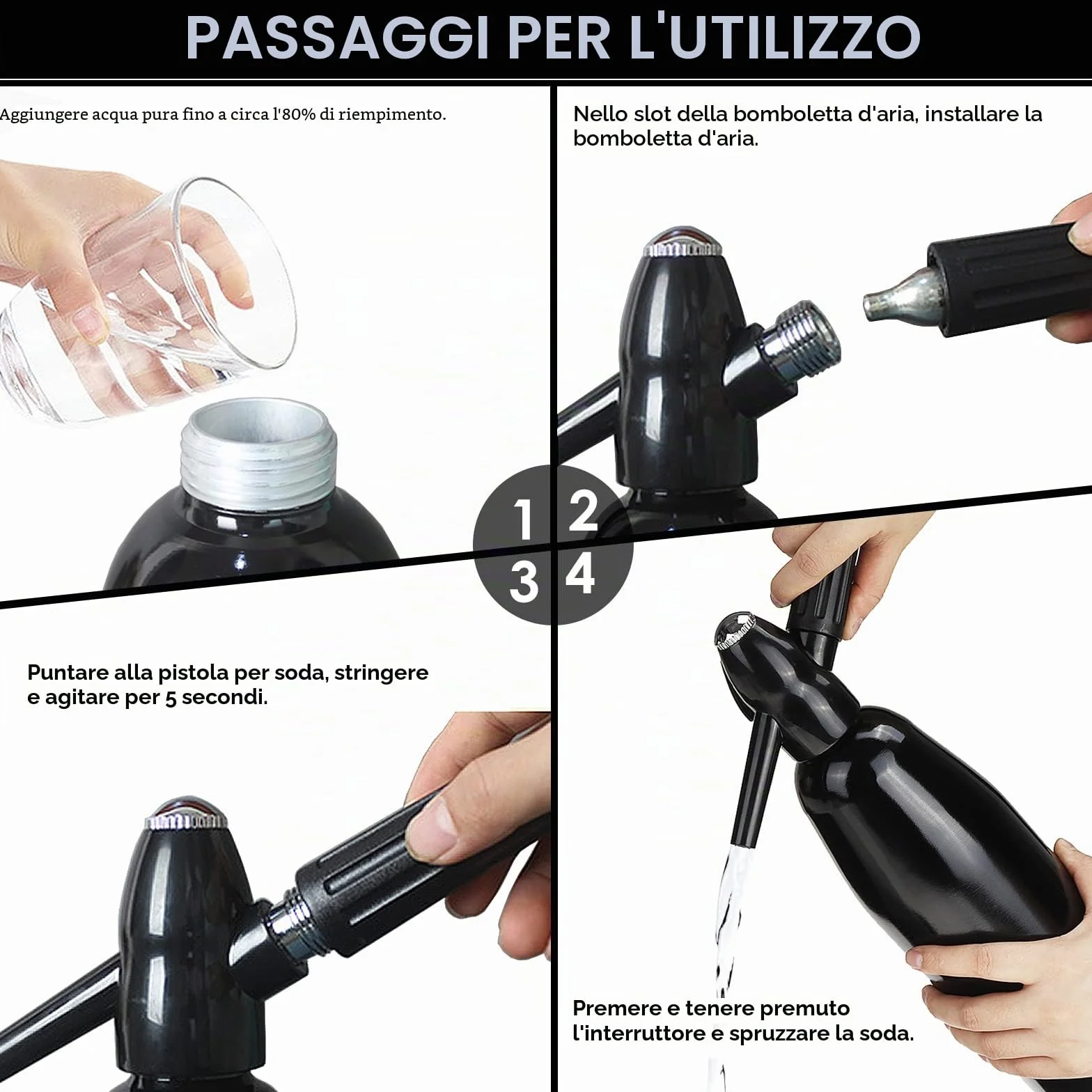 PASSAGGI PER L'UTILIZZO

Aggiungere acqua pura fino a circa l'80% di riempimento.

Nello slot della bomboletta d'aria, installare la bomboletta d'aria.

1 2
3 4

Puntare alla pistola per soda, stringere e agitare per 5 secondi.

Premere e tenere premuto l'interruttore e spruzzare la soda.