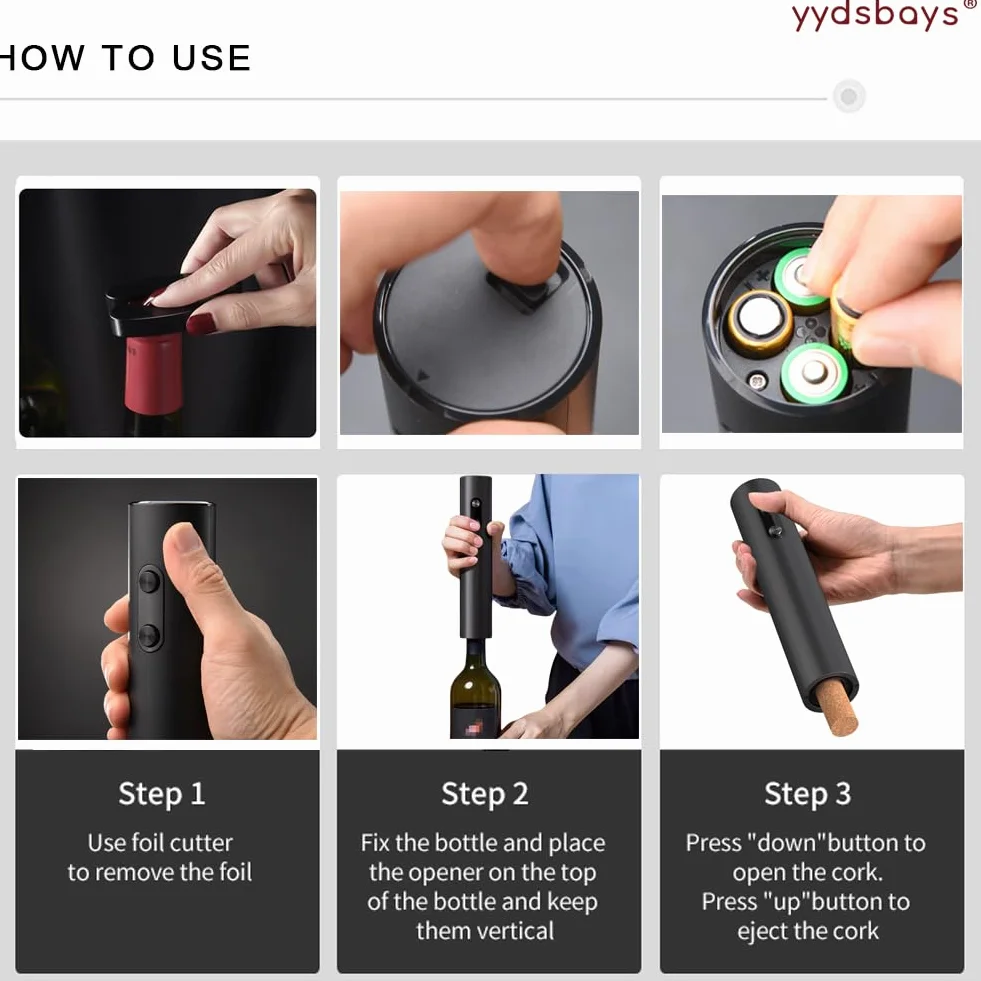 yydsbays®

HOW TO USE

Step 1
Use foil cutter to remove the foil

Step 2
Fix the bottle and place the opener on the top of the bottle and keep them vertical

Step 3
Press "down"button to open the cork.
Press "up"button to eject the cork