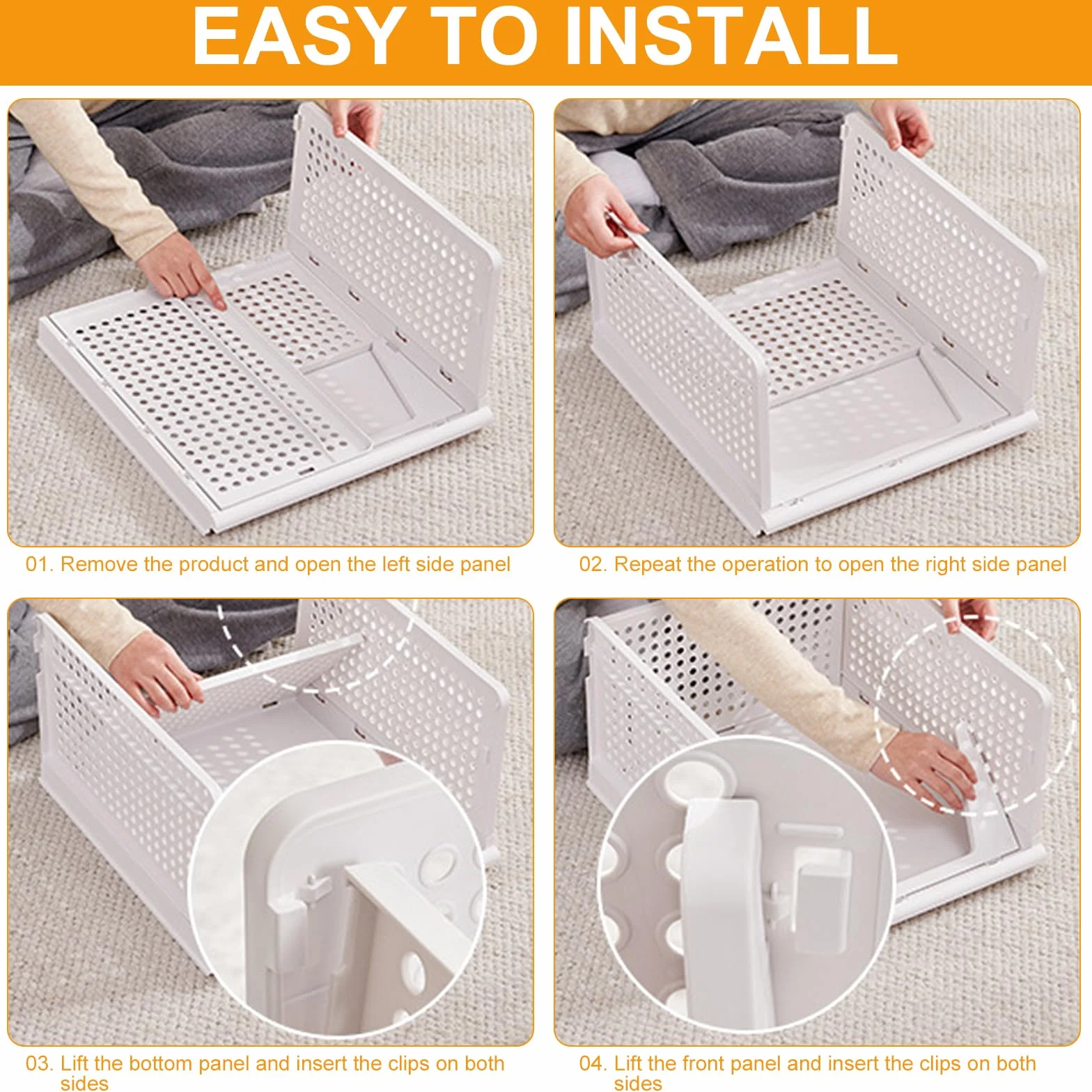 EASY TO INSTALL

01. Remove the product and open the left side panel

02. Repeat the operation to open the right side panel

03. Lift the bottom panel and insert the clips on both sides

04. Lift the front panel and insert the clips on both sides