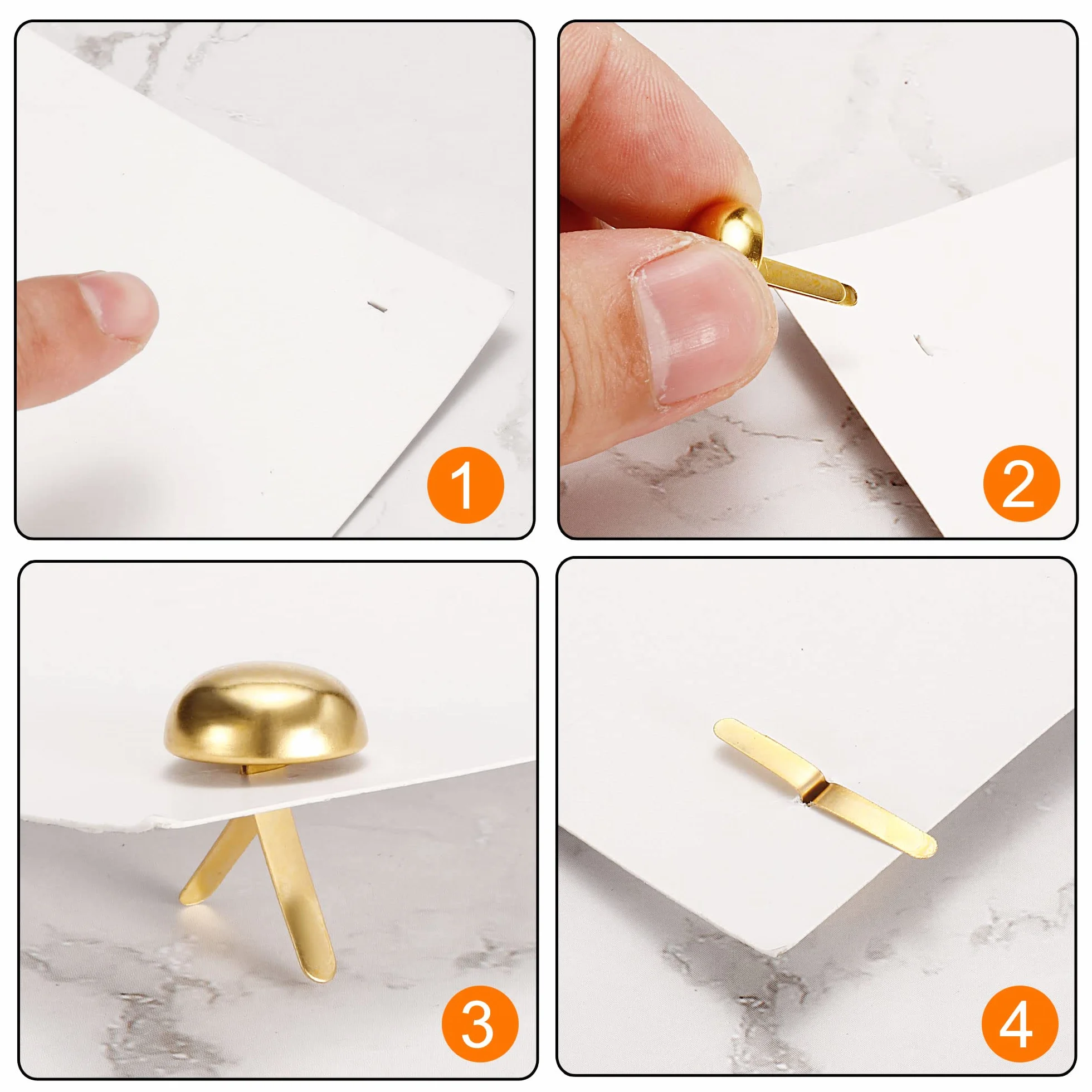 1

2

3

4