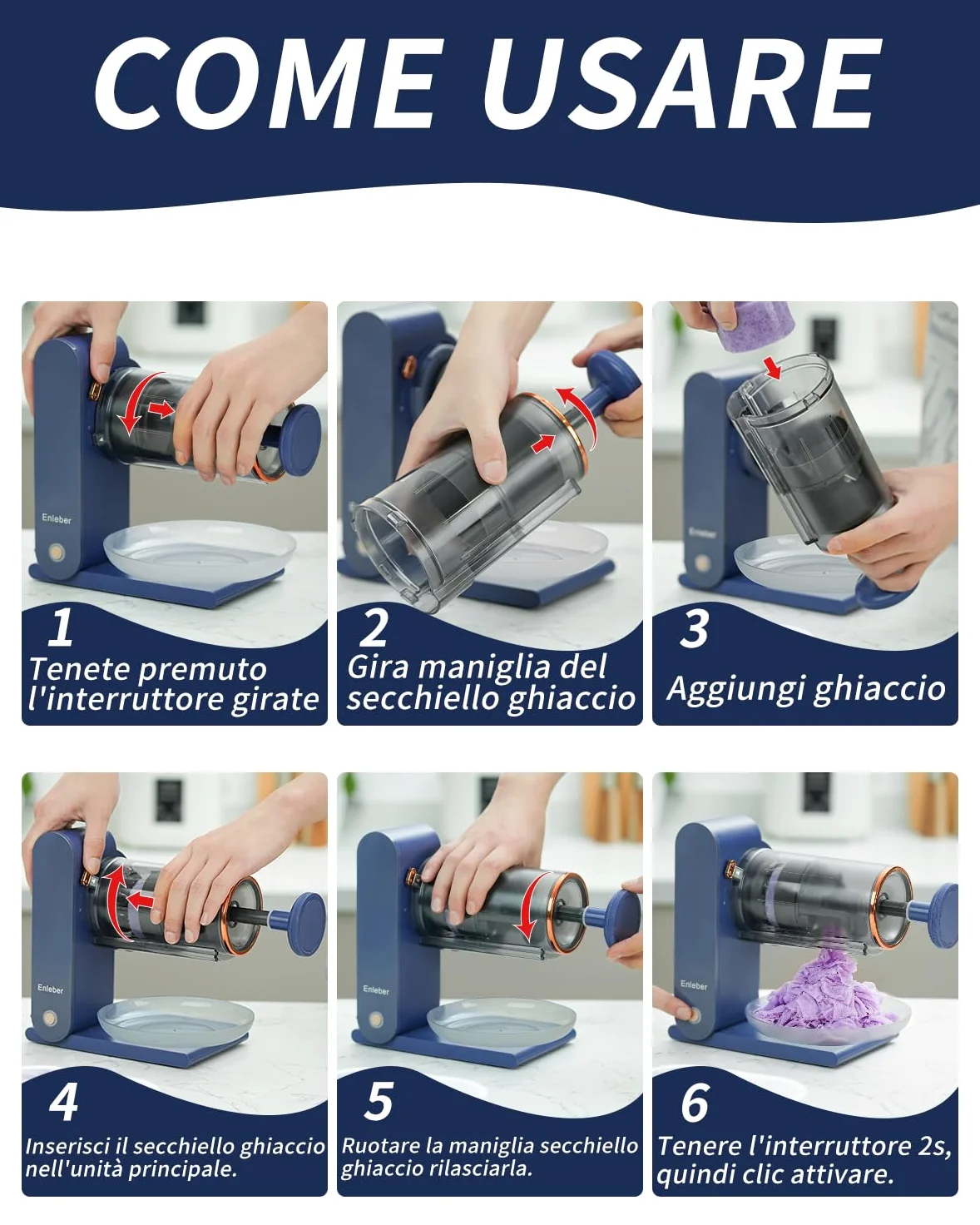 COME USARE

Enleber

1
Tenete premuto l'interruttore girate

2
Gira maniglia del secchiello ghiaccio

Enleber

3
Aggiungi ghiaccio

Enleber

4
Inserisci il secchiello ghiaccio nell'unità principale.

Enleber

5
Ruotare la maniglia secchiello ghiaccio rilasciarla.

Enleber

6
Tenere l'interruttore 2s, quindi clic attivare.