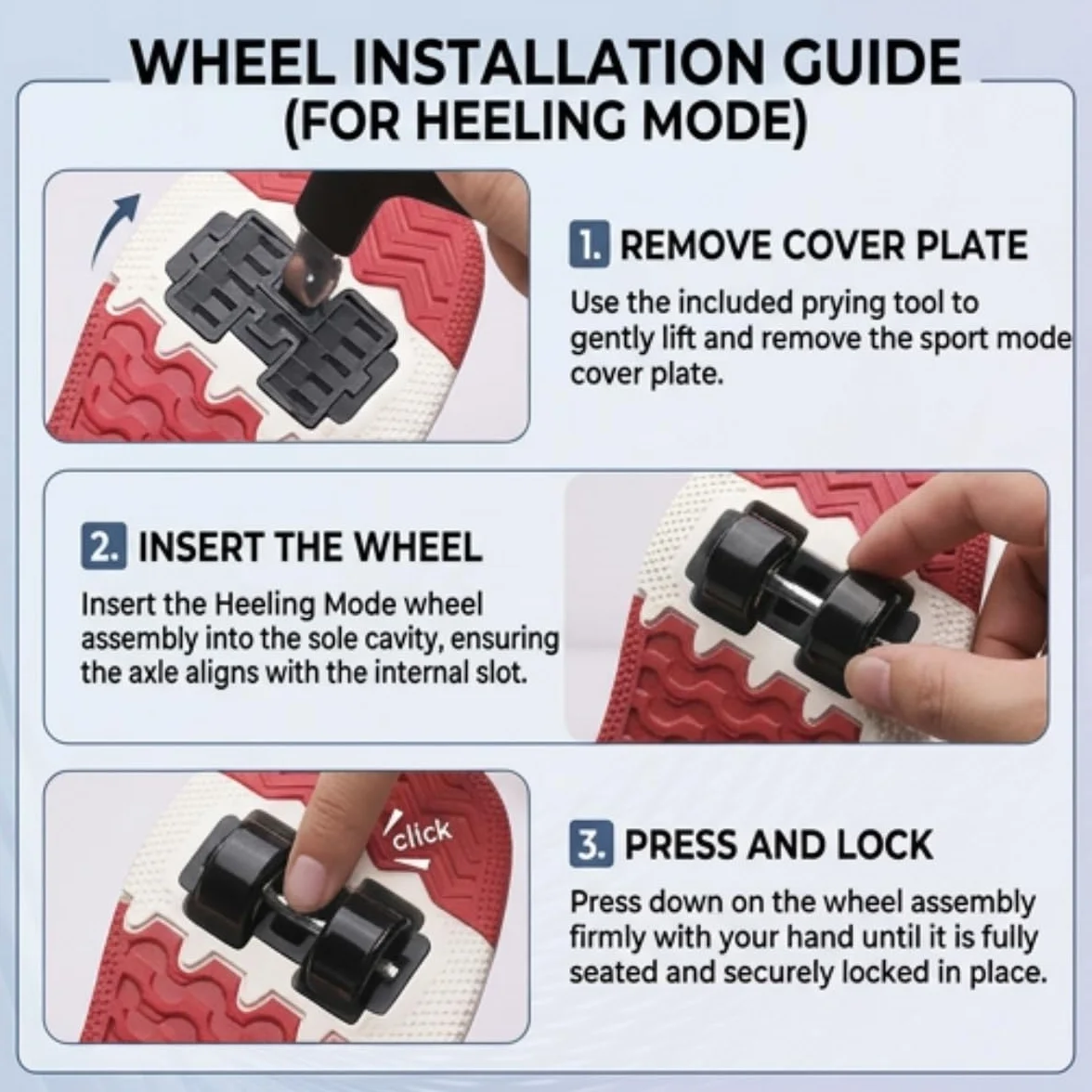 WHEEL INSTALLATION GUIDE
(FOR HEELING MODE)

1. REMOVE COVER PLATE
Use the included prying tool to gently lift and remove the sport mode cover plate.

2. INSERT THE WHEEL
Insert the Heeling Mode wheel assembly into the sole cavity, ensuring the axle aligns with the internal slot.

click

3. PRESS AND LOCK
Press down on the wheel assembly firmly with your hand until it is fully seated and securely locked in place.