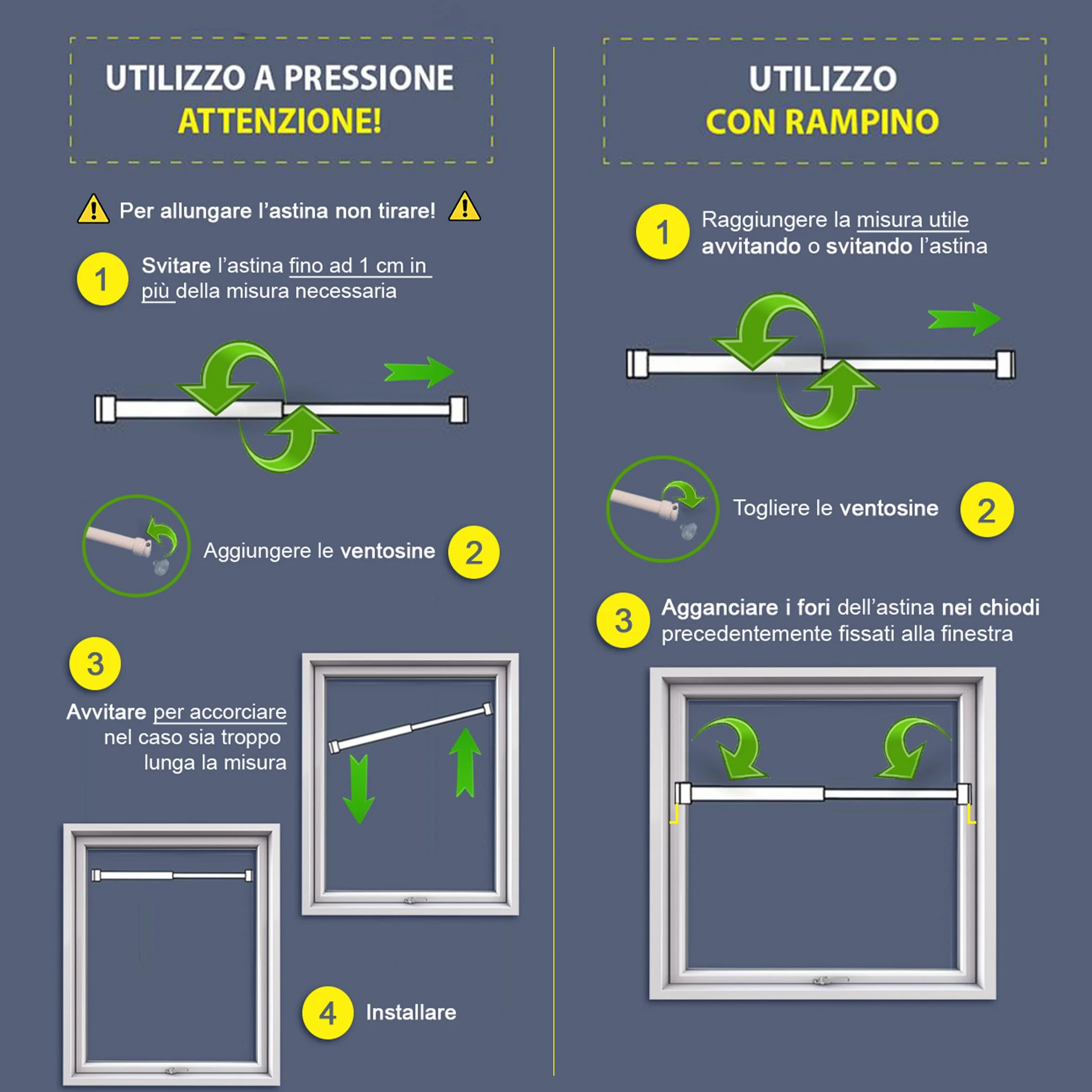 UTILIZZO A PRESSIONE
ATTENZIONE!

Per allungare l'astina non tirare!

1 Svitare l'astina fino ad 1 cm in più della misura necessaria

Aggiungere le ventosine 2

3

Avvitare per accorciare nel caso sia troppo lunga la misura

4 Installare

UTILIZZO
CON RAMPINO

1 Raggiungere la misura utile avvitando o svitando l'astina

Togliere le ventosine 2

3 Agganciare i fori dell'astina nei chiodi precedentemente fissati alla finestra