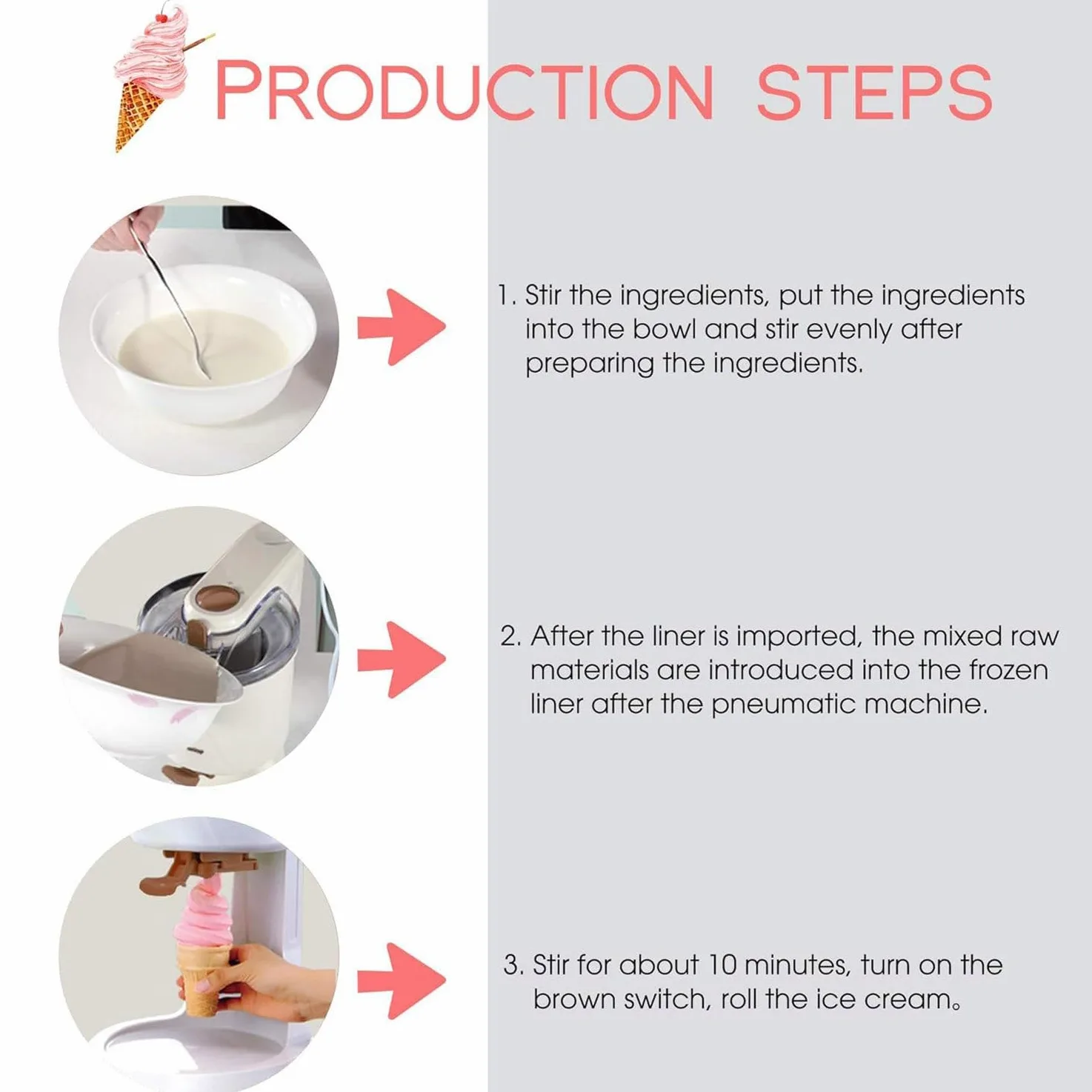 PRODUCTION STEPS

1. Stir the ingredients, put the ingredients into the bowl and stir evenly after preparing the ingredients.

2. After the liner is imported, the mixed raw materials are introduced into the frozen liner after the pneumatic machine.

3. Stir for about 10 minutes, turn on the brown switch, roll the ice cream。