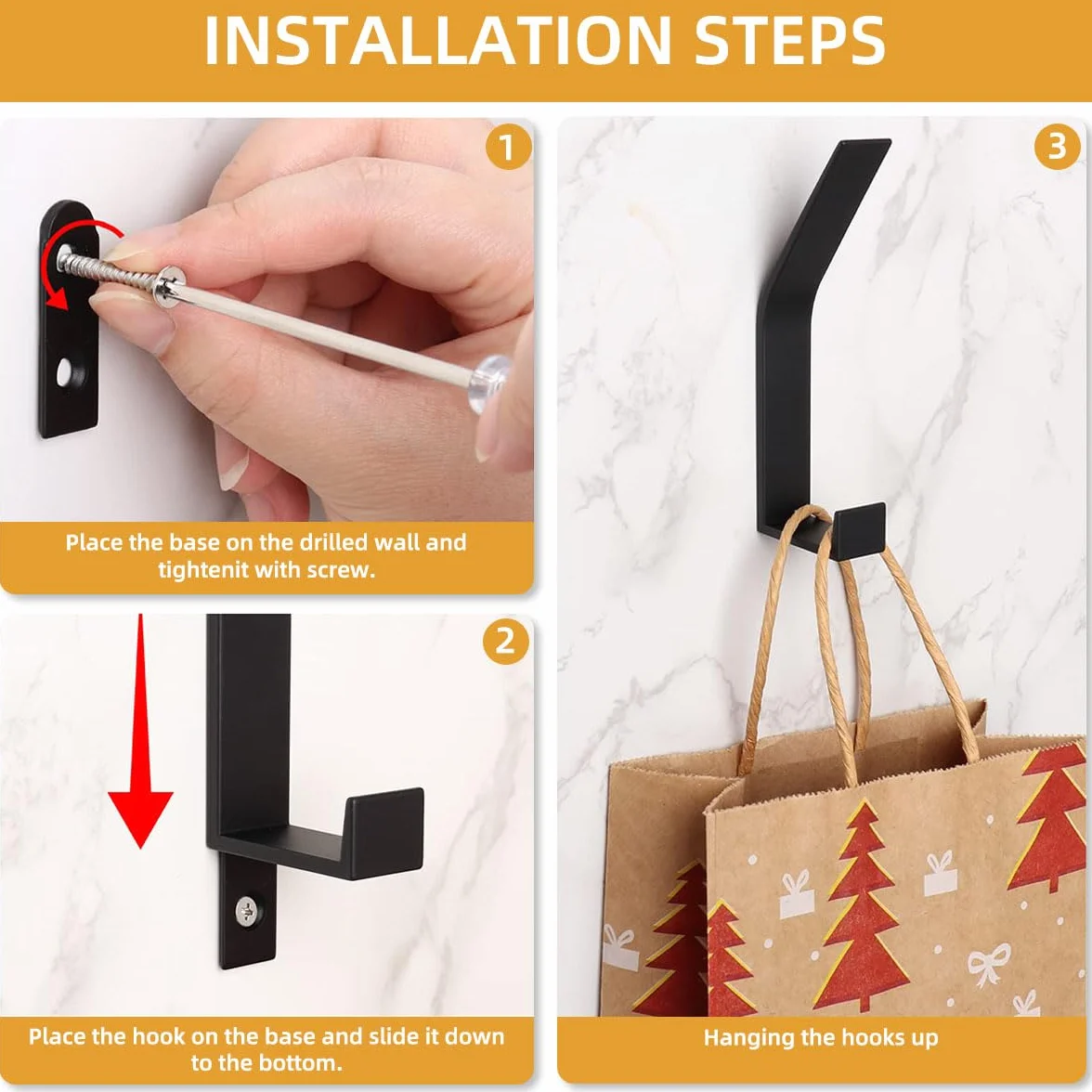 INSTALLATION STEPS

1

Place the base on the drilled wall and tightenit with screw.

2

Place the hook on the base and slide it down to the bottom.

3

Hanging the hooks up