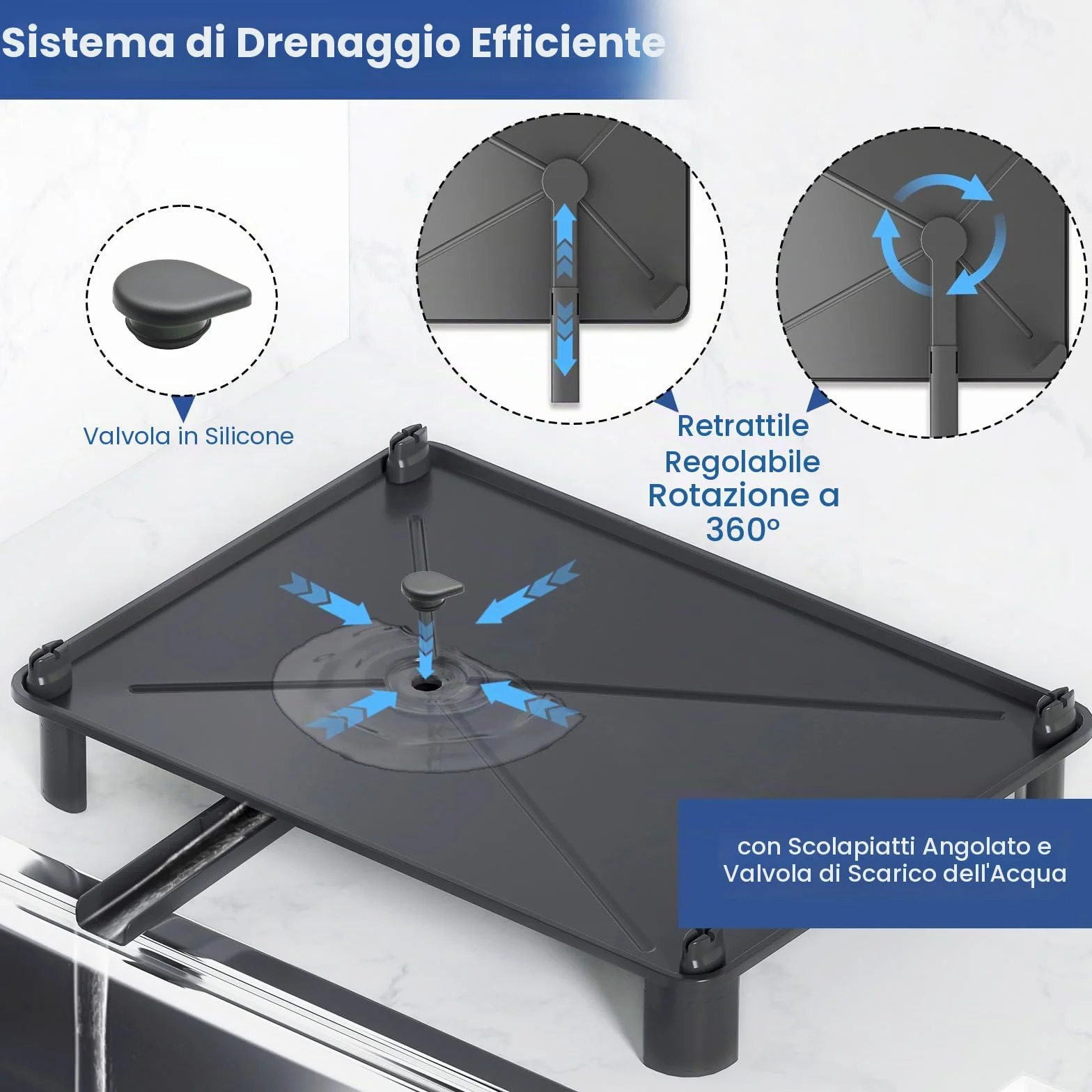 Sistema di Drenaggio Efficiente

Valvola in Silicone

Retrattile
Regolabile
Rotazione a 360°

con Scolapiatti Angolato e Valvola di Scarico dell'Acqua