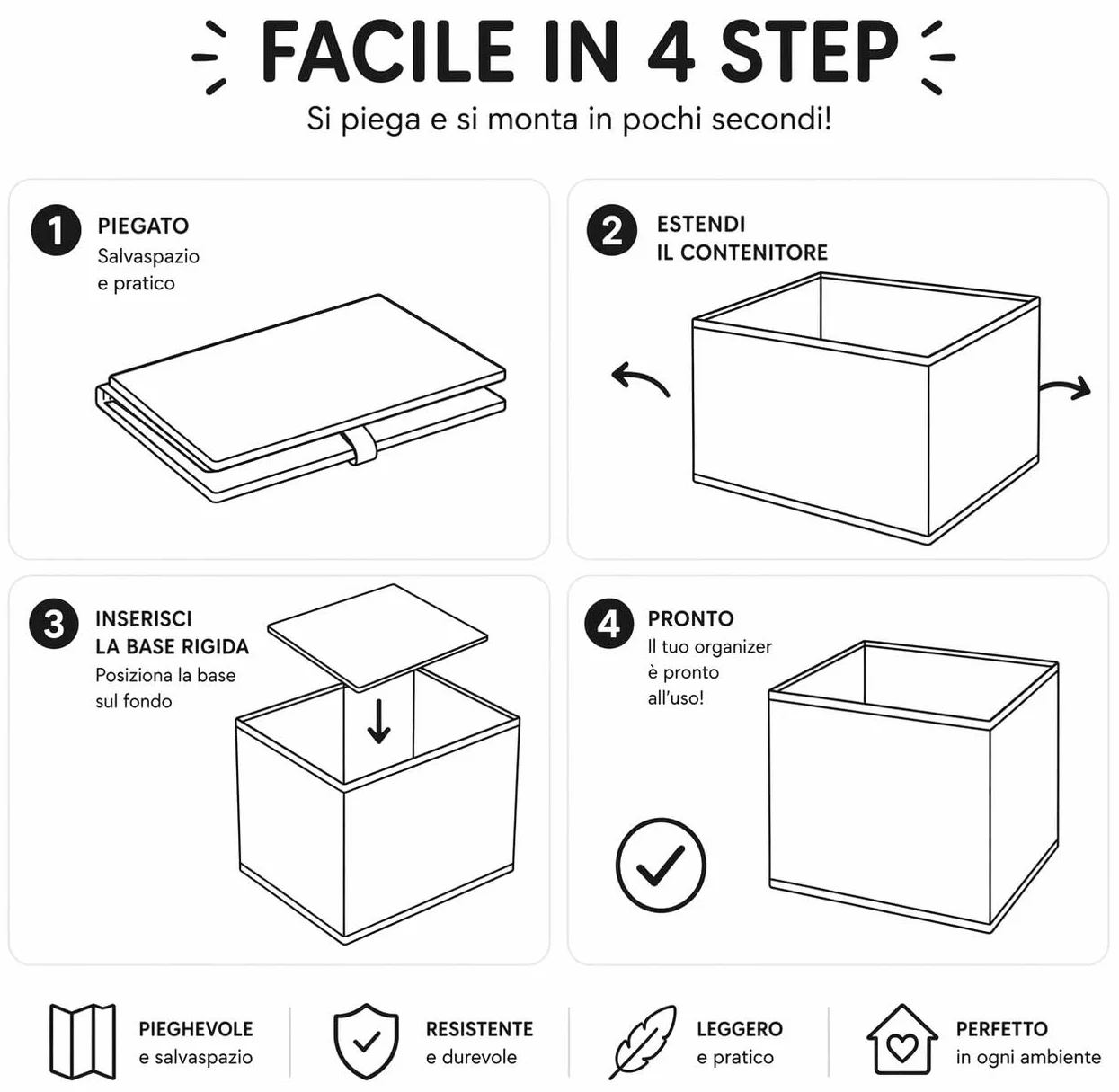 FACILE IN 4 STEP
Si piega e si monta in pochi secondi!

1 PIEGATO
Salvaspazio e pratico

2 ESTENDI IL CONTENITORE

3 INSERISCI LA BASE RIGIDA
Posiziona la base sul fondo

4 PRONTO
Il tuo organizer è pronto all'uso!

PIEGHEVOLE
e salvaspazio

RESISTENTE
e durevole

LEGGERO
e pratico

PERFETTO
in ogni ambiente