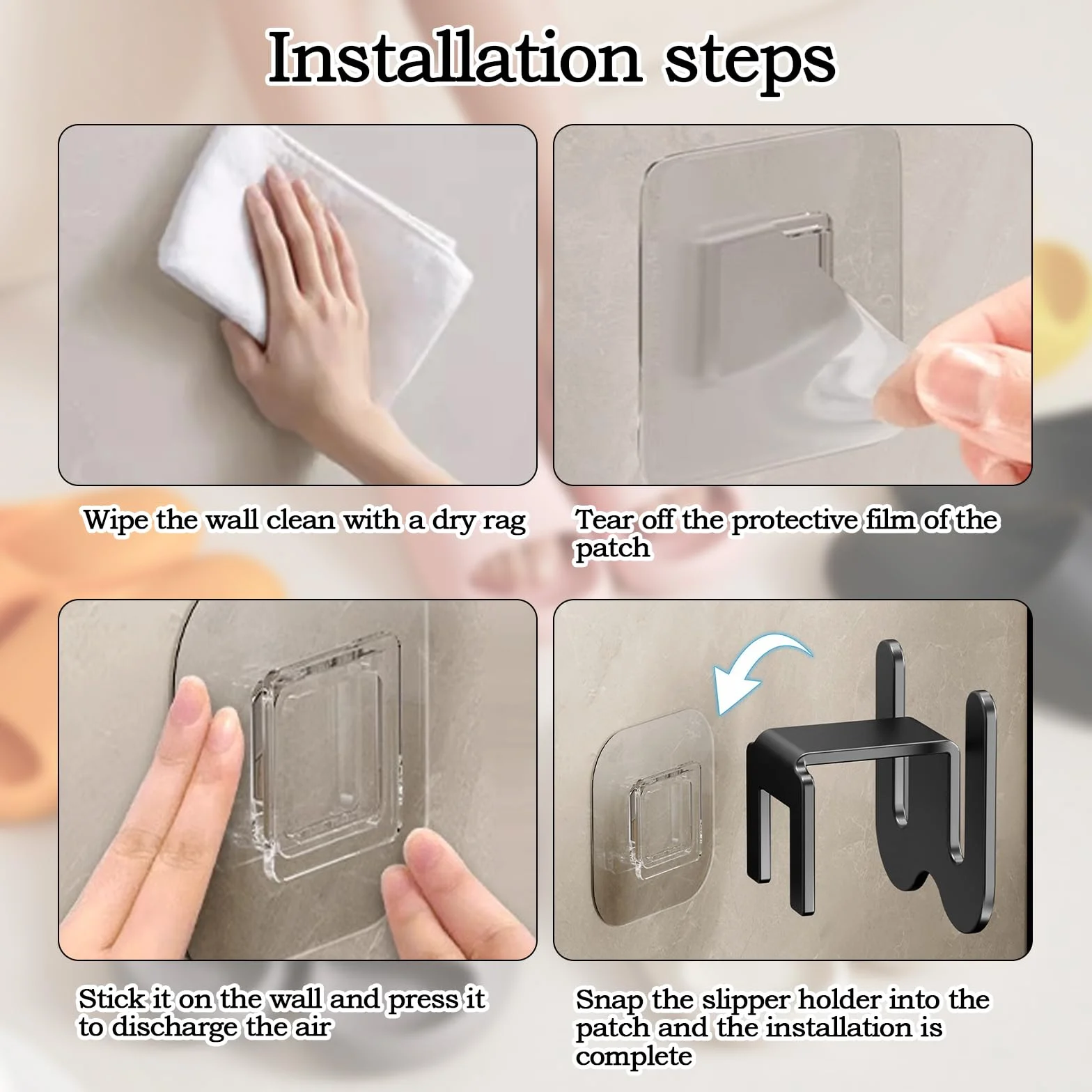 Installation steps

Wipe the wall clean with a dry rag

Tear off the protective film of the patch

Stick it on the wall and press it to discharge the air

Snap the slipper holder into the patch and the installation is complete