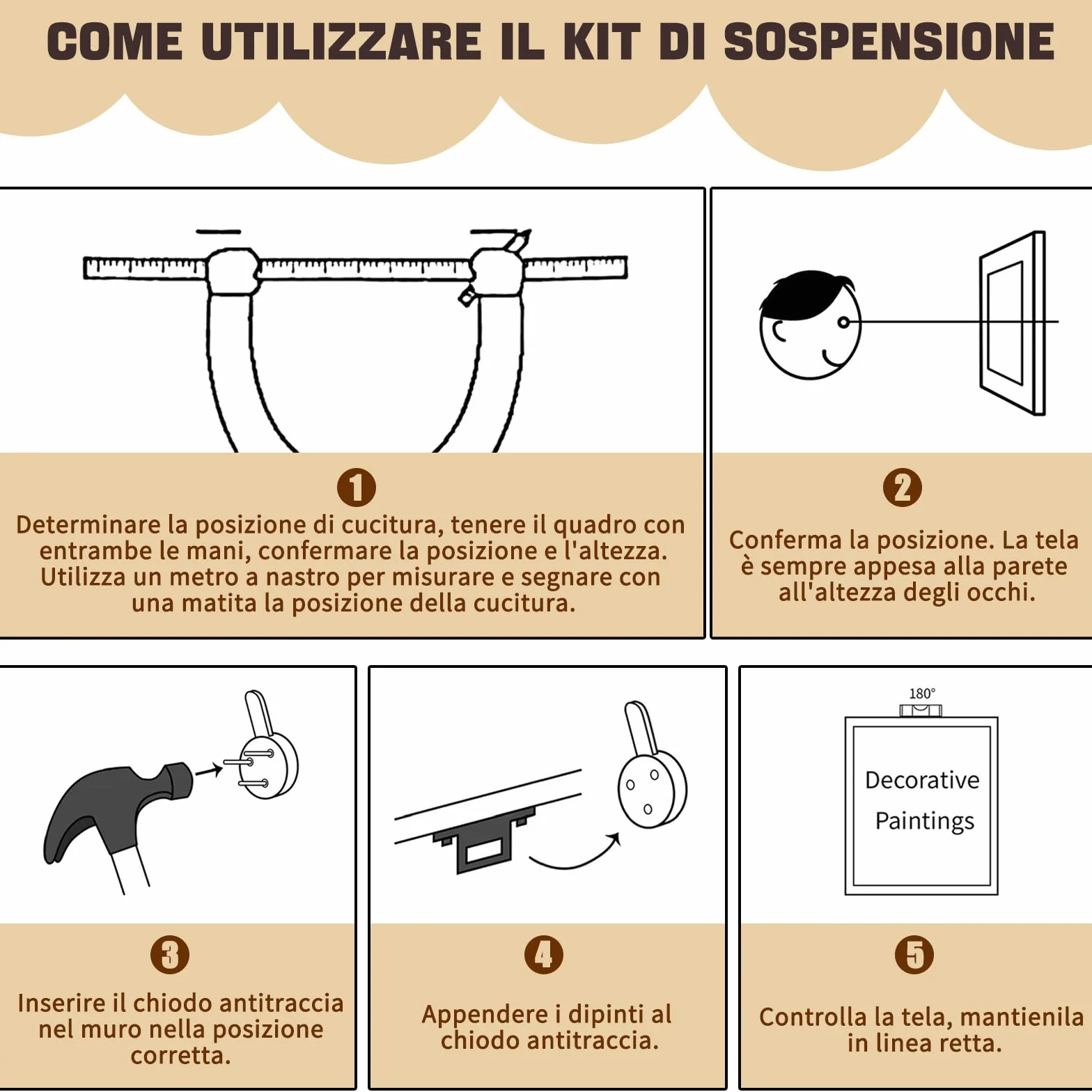 COME UTILIZZARE IL KIT DI SOSPENSIONE

1

Determinare la posizione di cucitura, tenere il quadro con entrambe le mani, confermare la posizione e l'altezza. Utilizza un metro a nastro per misurare e segnare con una matita la posizione della cucitura.

2

Conferma la posizione. La tela è sempre appesa alla parete all'altezza degli occhi.

3

Inserire il chiodo antitraccia nel muro nella posizione corretta.

4

Appendere i dipinti al chiodo antitraccia.

180°

Decorative Paintings

5

Controlla la tela, mantienila in linea retta.