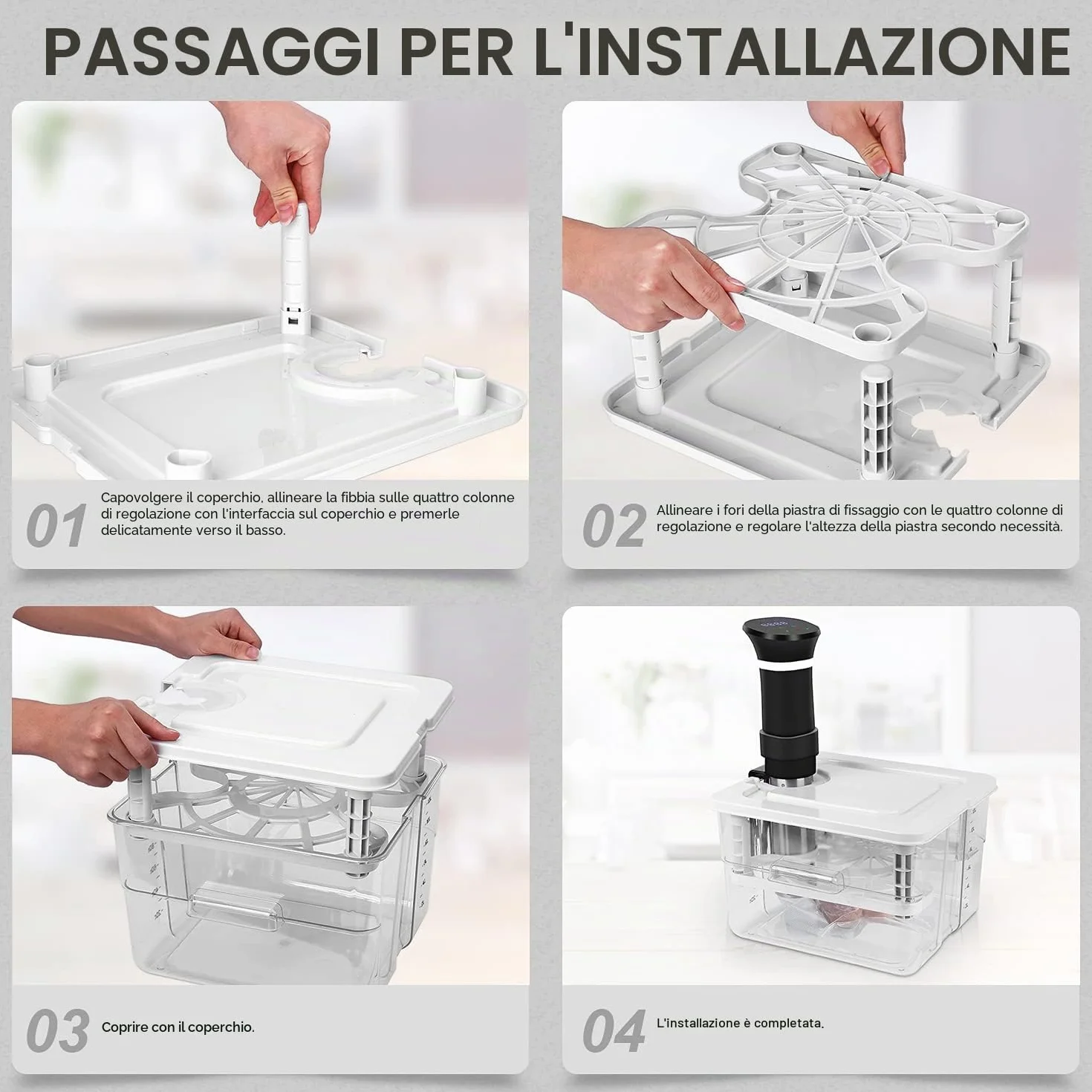 PASSAGGI PER L'INSTALLAZIONE

01 Capovolgere il coperchio, allineare la fibbia sulle quattro colonne di regolazione con l'interfaccia sul coperchio e premerle delicatamente verso il basso.

02 Allineare i fori della piastra di fissaggio con le quattro colonne di regolazione e regolare l'altezza della piastra secondo necessità.

03 Coprire con il coperchio.

04 L'installazione è completata.