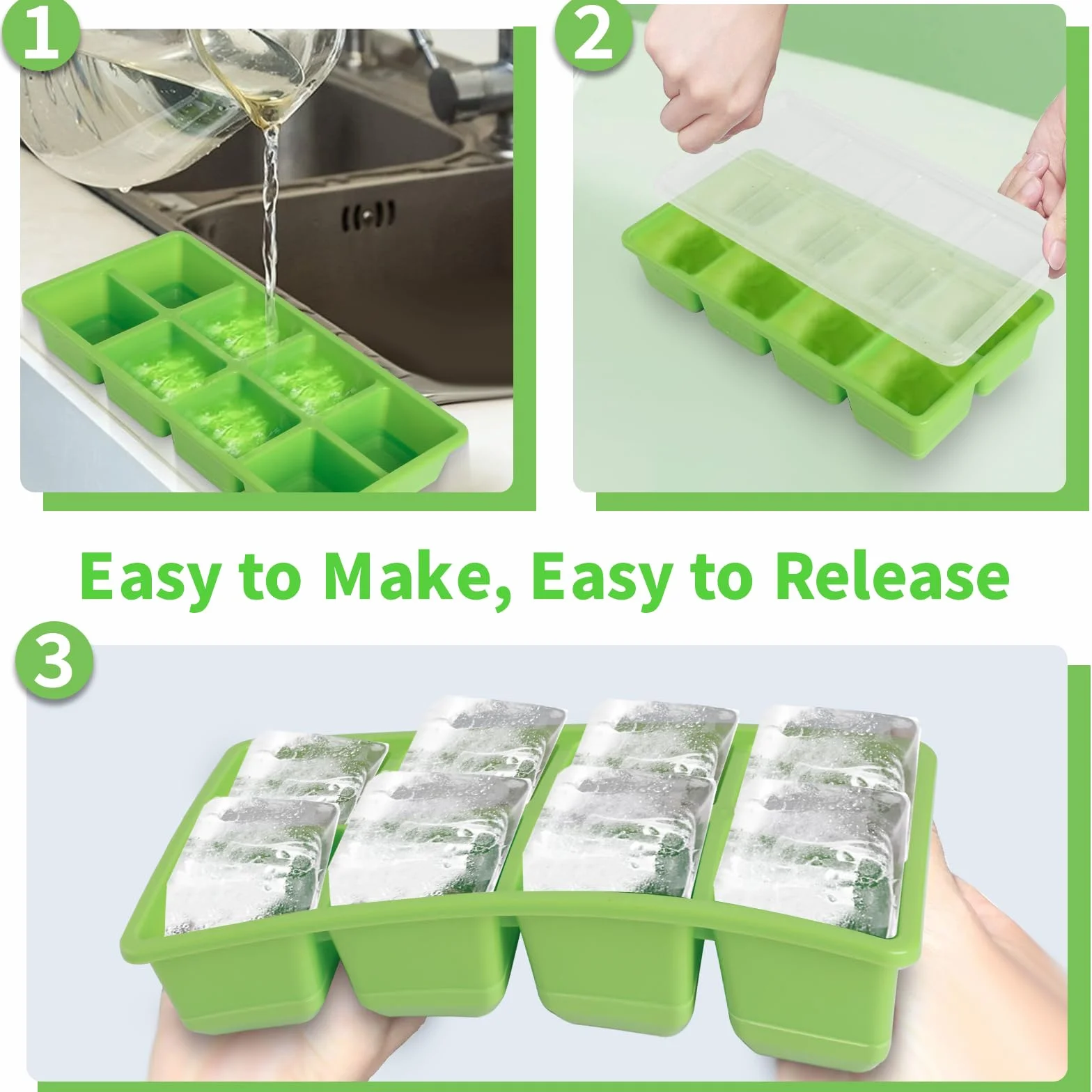 1

2

Easy to Make, Easy to Release

3