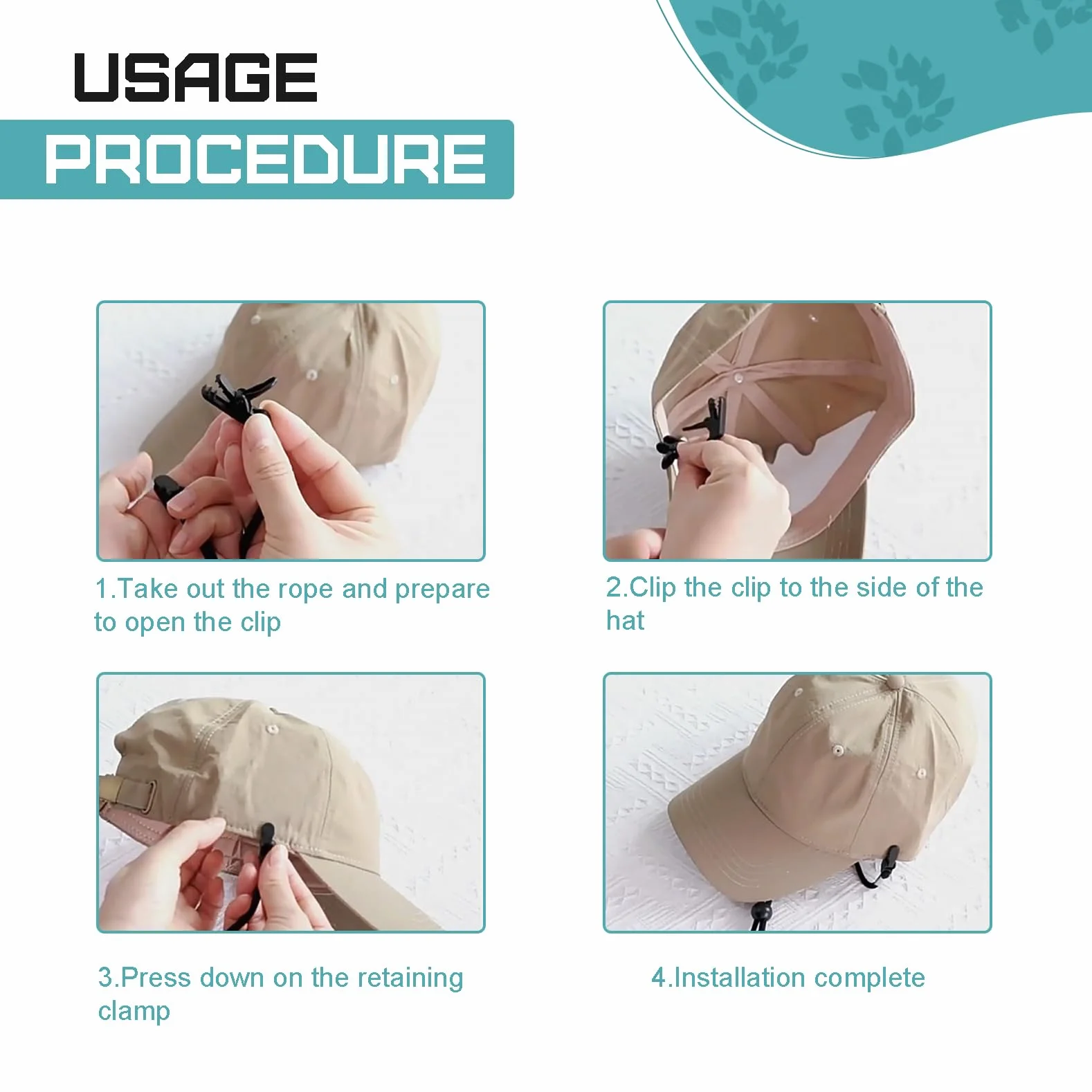 USAGE
PROCEDURE

1.Take out the rope and prepare to open the clip

2.Clip the clip to the side of the hat

3.Press down on the retaining clamp

4.Installation complete