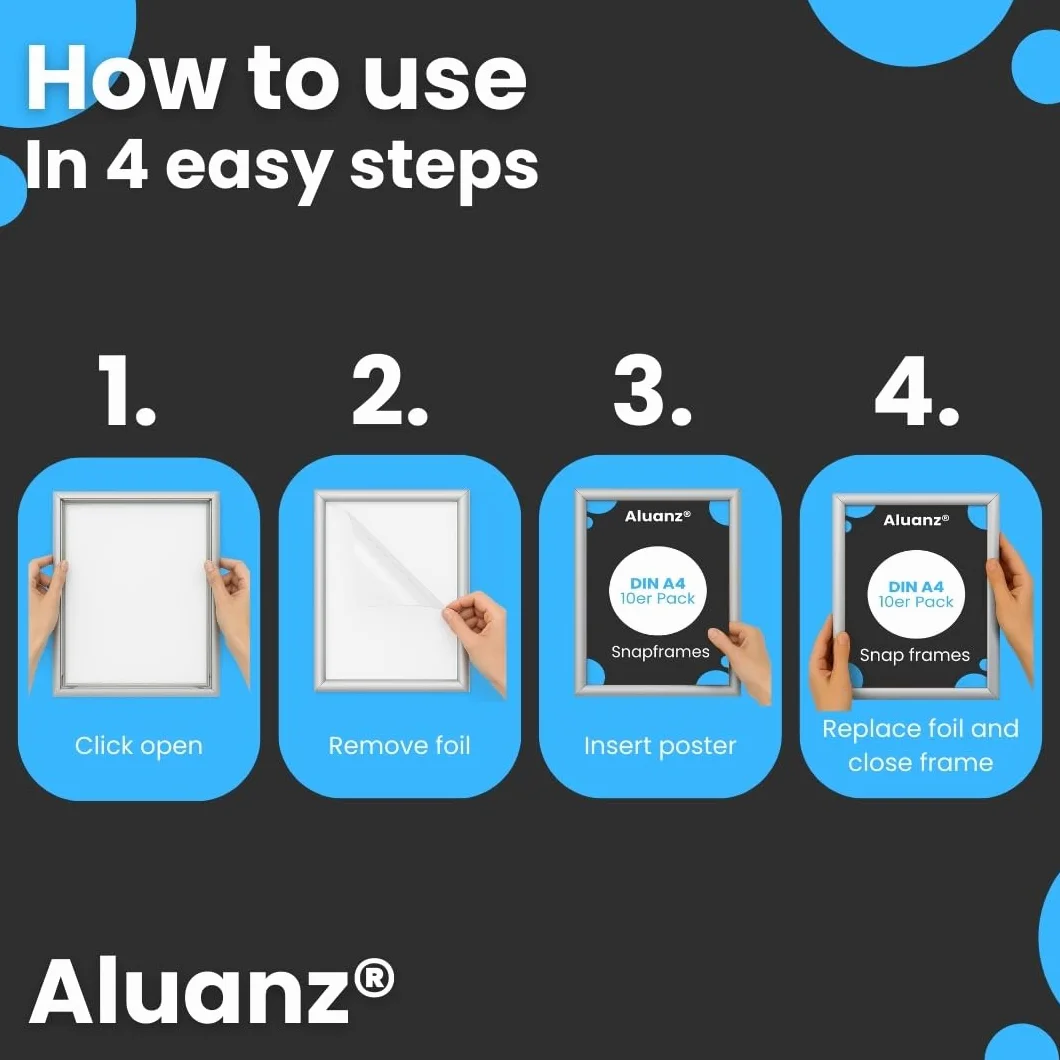 How to use
In 4 easy steps

1.
Click open

2.
Remove foil

3.
Aluanz®
DIN A4
10er Pack
Snapframes
Insert poster

4.
Aluanz®
DIN A4
10er Pack
Snap frames
Replace foil and close frame

Aluanz®