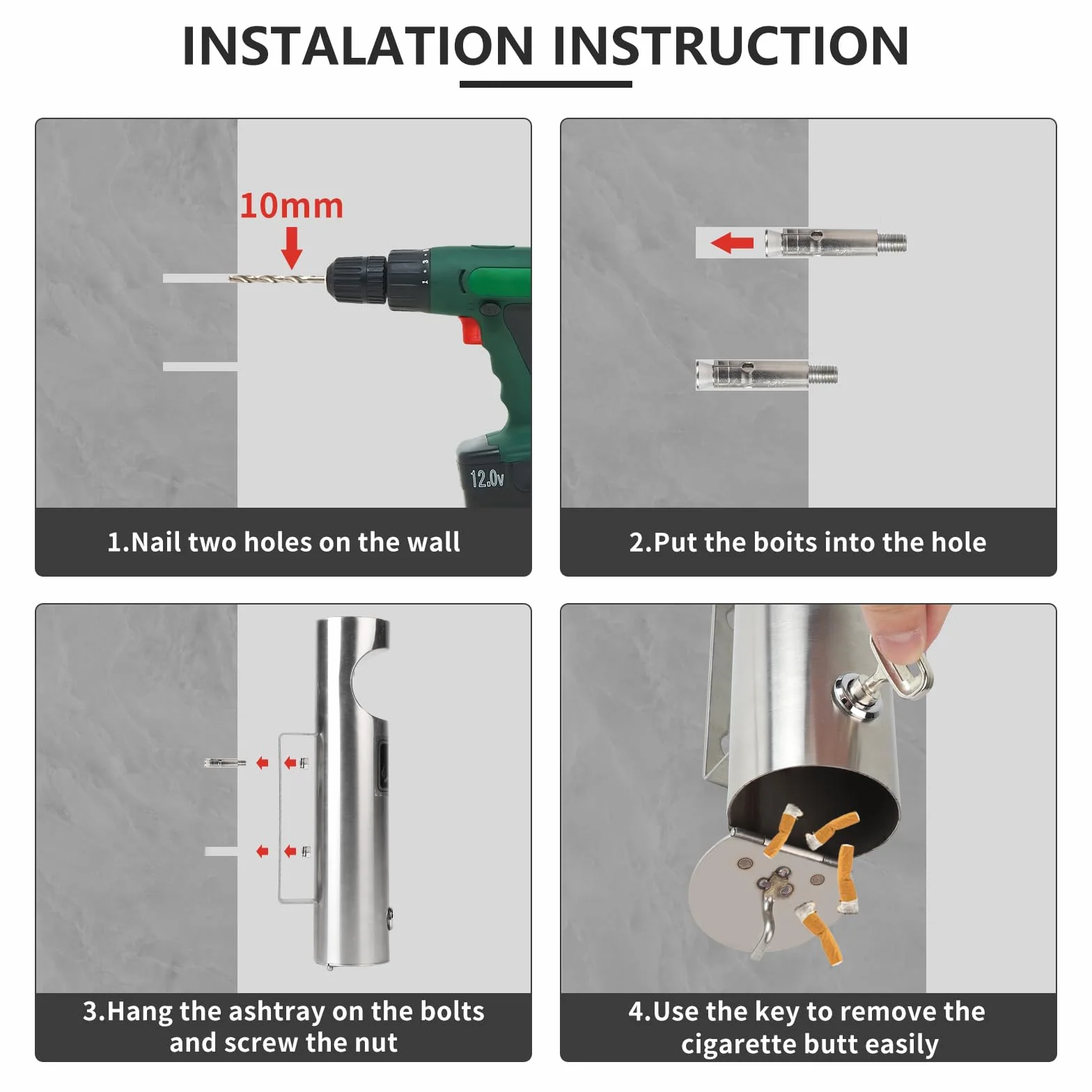 INSTALATION INSTRUCTION

10mm

12.0v

1.Nail two holes on the wall

2.Put the boits into the hole

3.Hang the ashtray on the bolts and screw the nut

4.Use the key to remove the cigarette butt easily