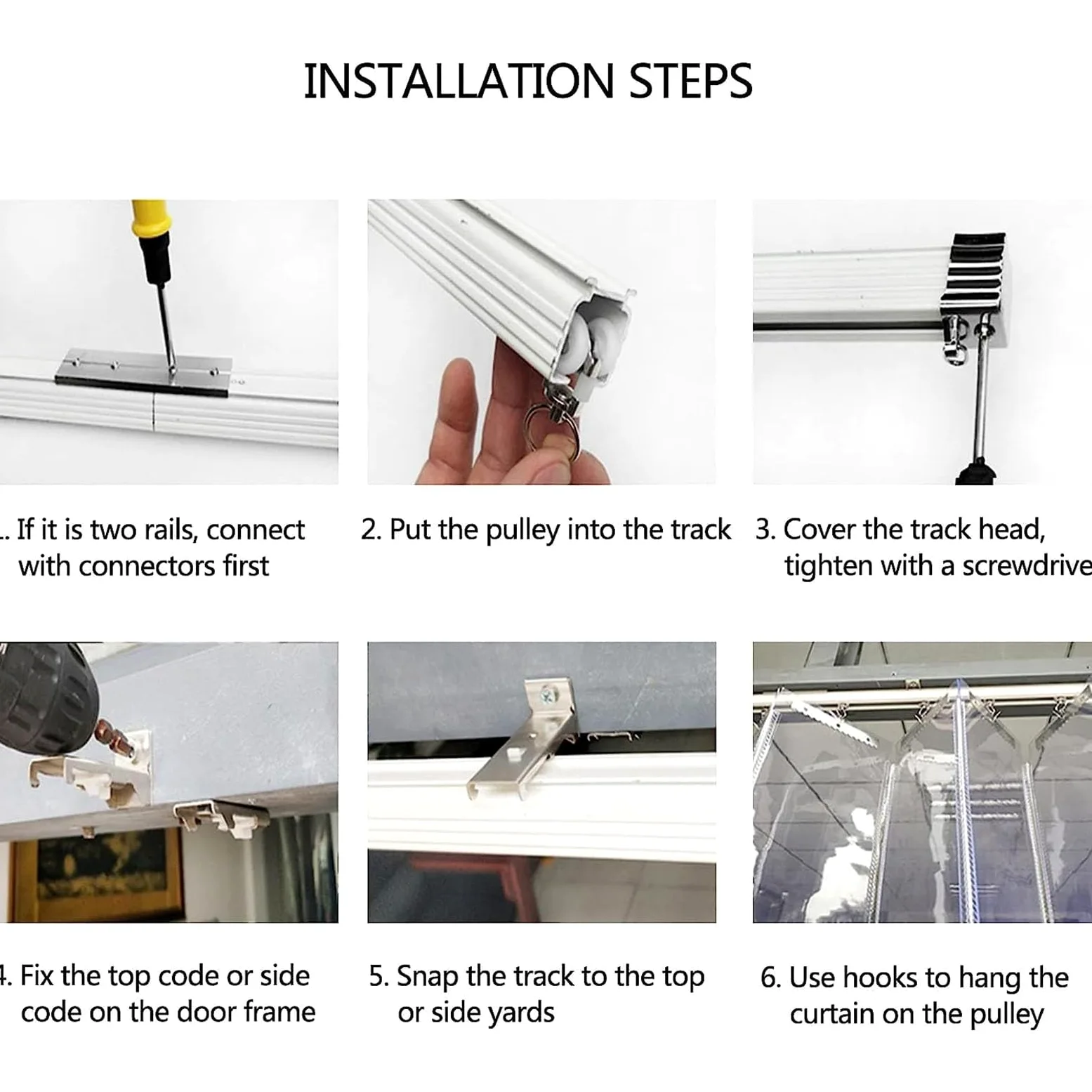 INSTALLATION STEPS

. If it is two rails, connect with connectors first

2. Put the pulley into the track

3. Cover the track head, tighten with a screwdrive

. Fix the top code or side code on the door frame

5. Snap the track to the top or side yards

6. Use hooks to hang the curtain on the pulley