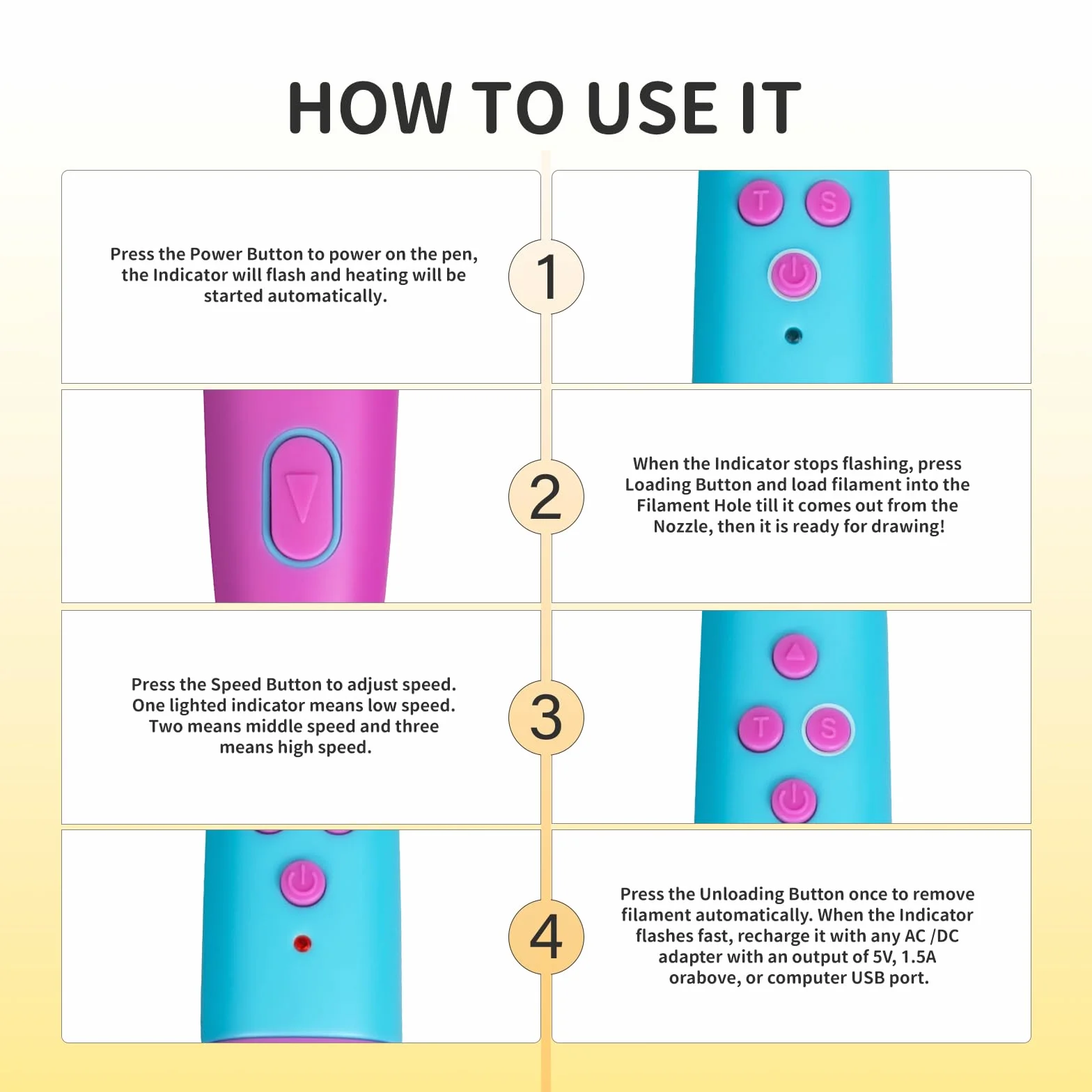 HOW TO USE IT

Press the Power Button to power on the pen, the Indicator will flash and heating will be started automatically.

1

T

S

2

When the Indicator stops flashing, press Loading Button and load filament into the Filament Hole till it comes out from the Nozzle, then it is ready for drawing!

Press the Speed Button to adjust speed. One lighted indicator means low speed. Two means middle speed and three means high speed.

3

T

S

4

Press the Unloading Button once to remove filament automatically. When the Indicator flashes fast, recharge it with any AC /DC adapter with an output of 5V, 1.5A orabove, or computer USB port.