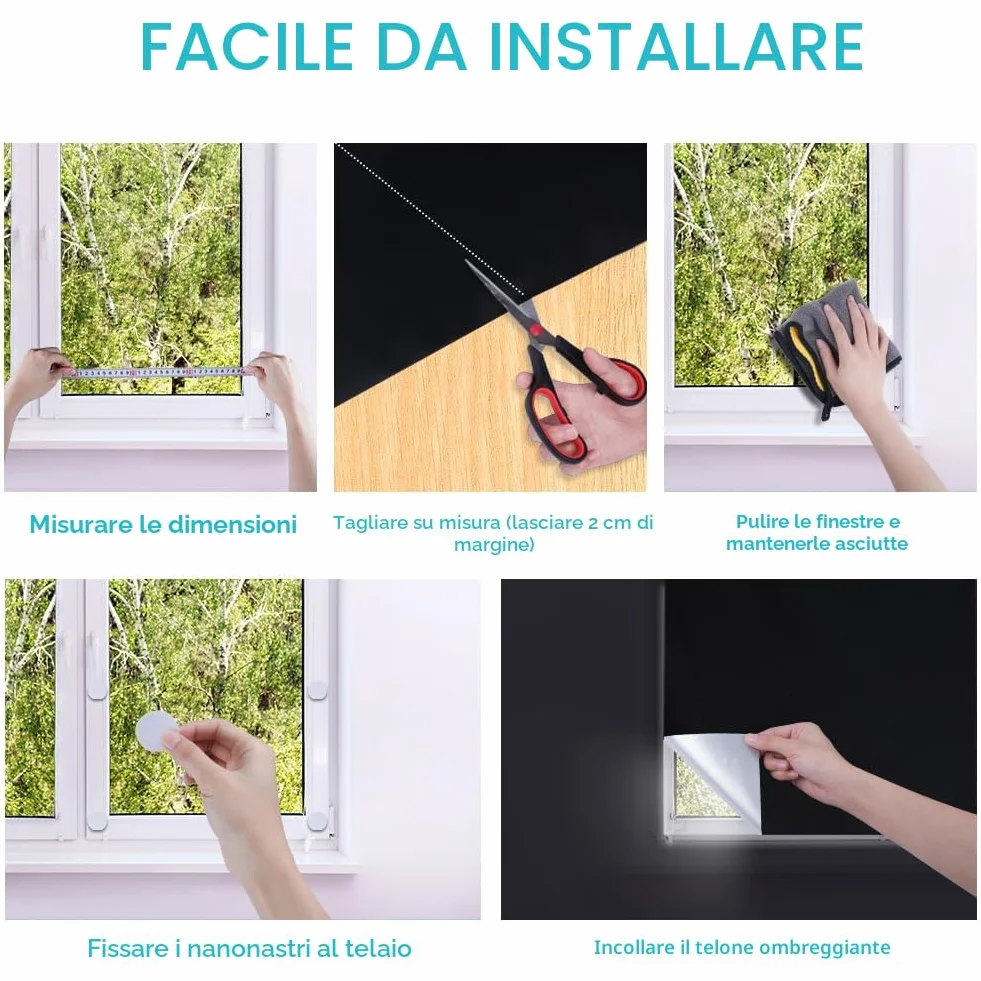 FACILE DA INSTALLARE

Misurare le dimensioni

Tagliare su misura (lasciare 2 cm di margine)

Pulire le finestre e mantenerle asciutte

Fissare i nanonastri al telaio

Incollare il telone ombreggiante