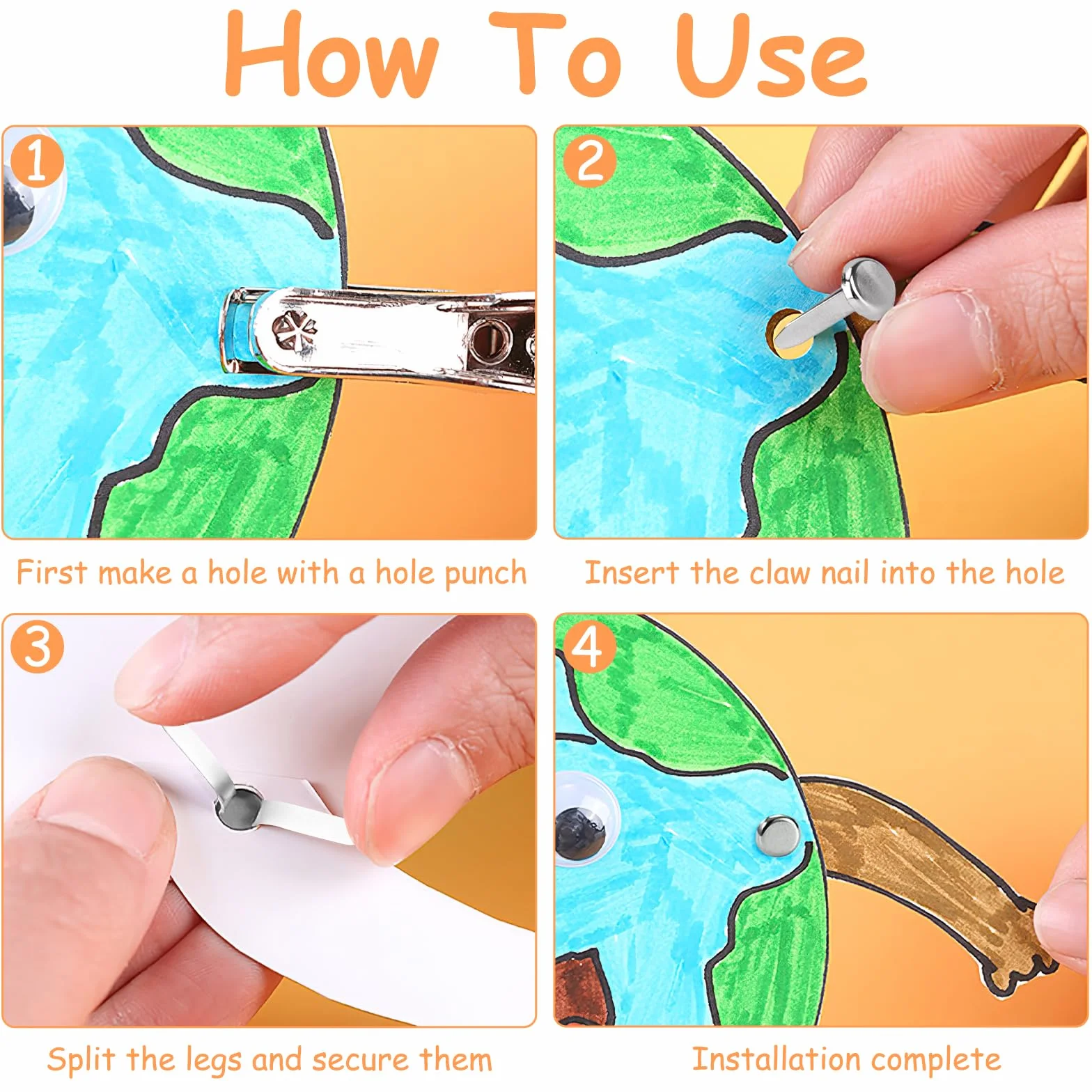 How To Use

1

First make a hole with a hole punch

2

Insert the claw nail into the hole

3

Split the legs and secure them

4

Installation complete