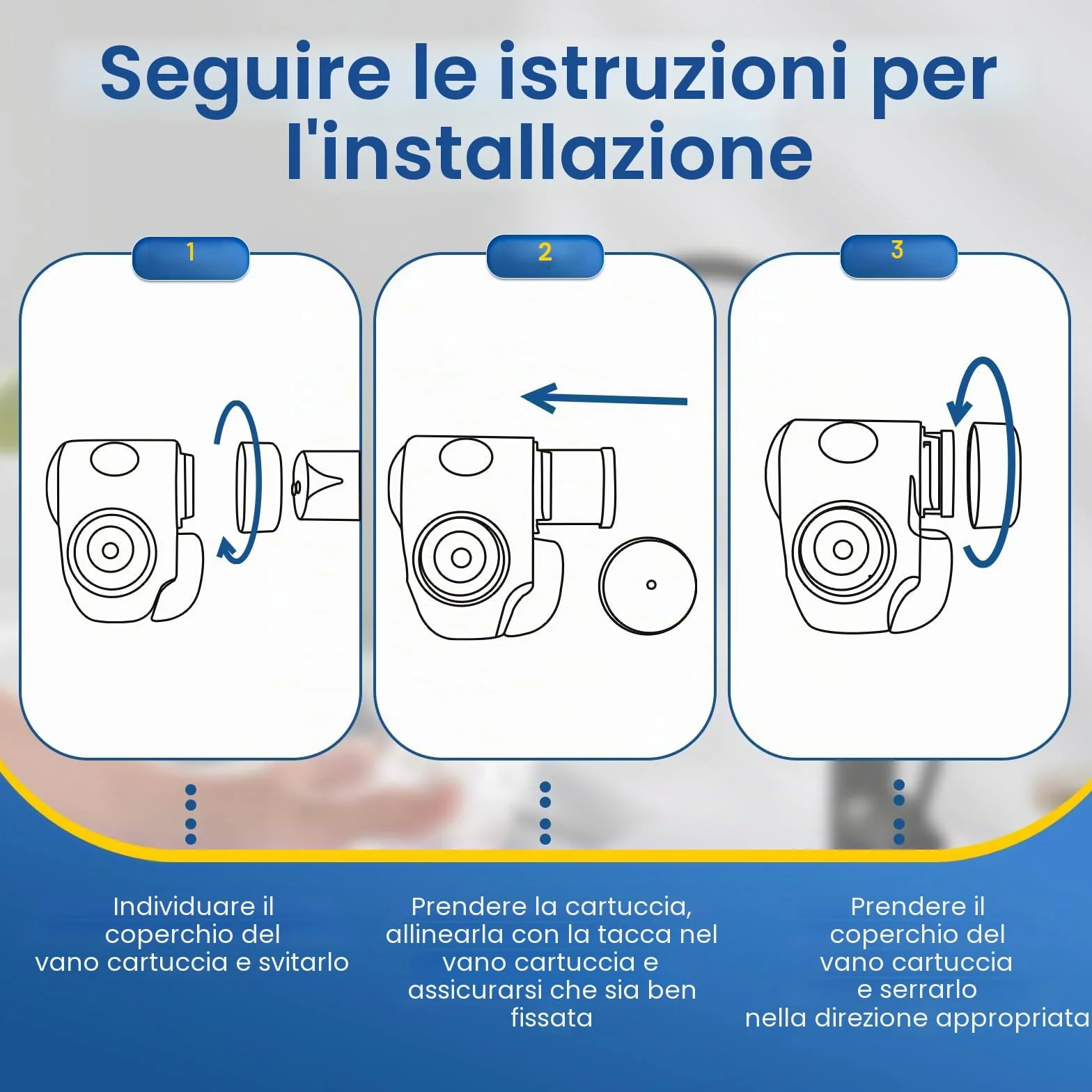 Seguire le istruzioni per l'installazione

1

2

3

Individuare il coperchio del vano cartuccia e svitarlo

Prendere la cartuccia, allinearla con la tacca nel vano cartuccia e assicurarsi che sia ben fissata

Prendere il coperchio del vano cartuccia e serrarlo nella direzione appropriata