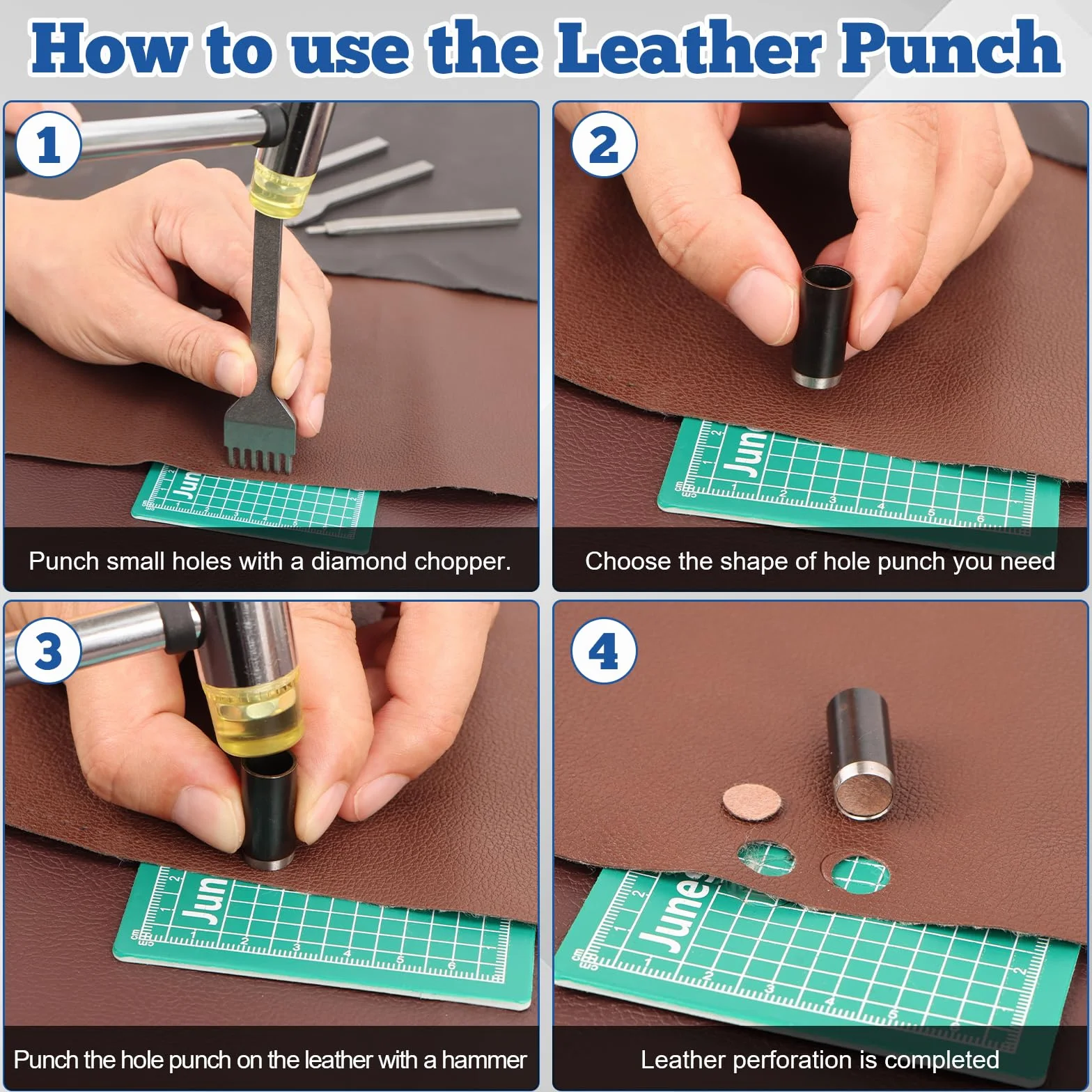 How to use the Leather Punch

1

Jun

Punch small holes with a diamond chopper.

2

Jun

Choose the shape of hole punch you need

3

Jun

Punch the hole punch on the leather with a hammer

4

June

Leather perforation is completed