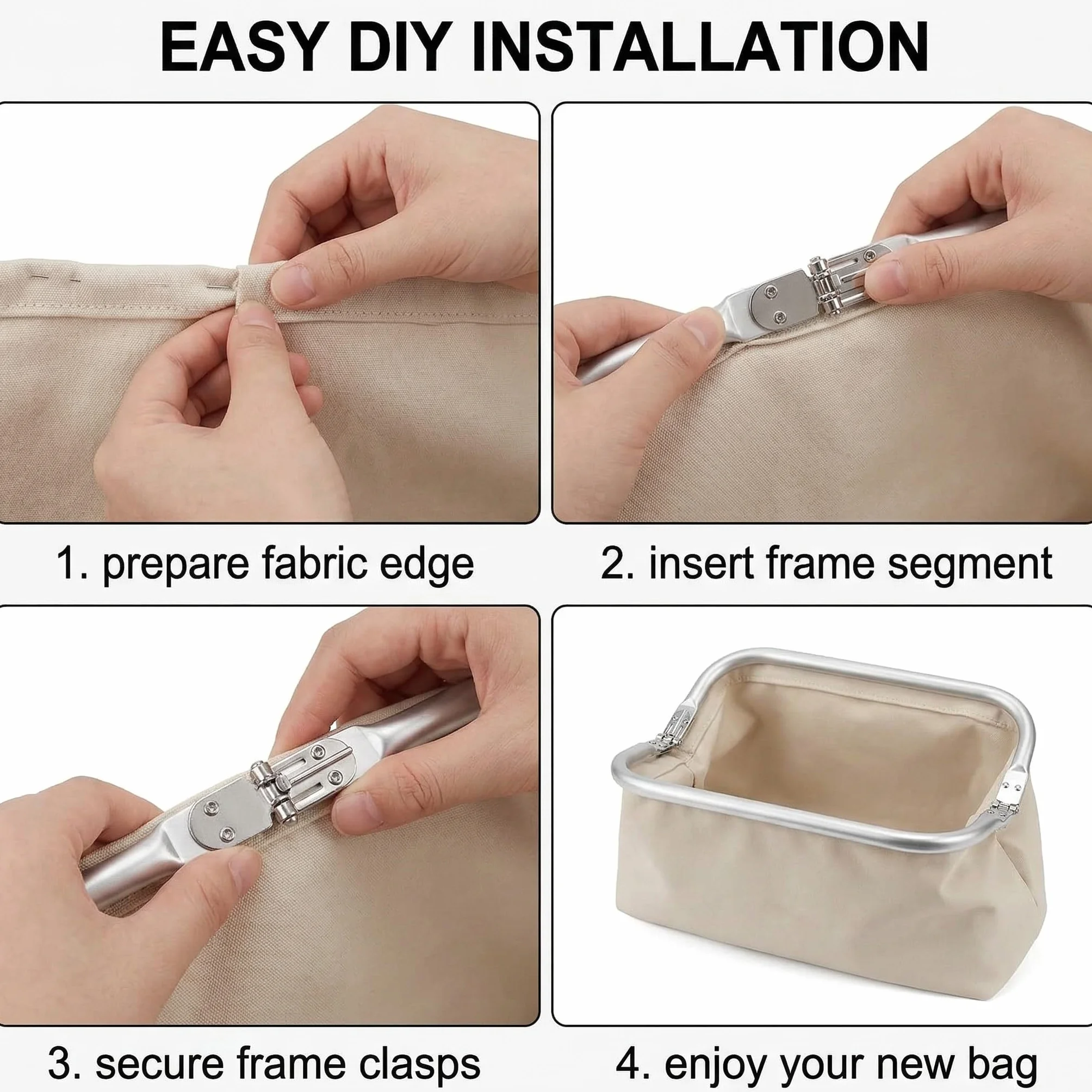 EASY DIY INSTALLATION

1. prepare fabric edge

2. insert frame segment

3. secure frame clasps

4. enjoy your new bag