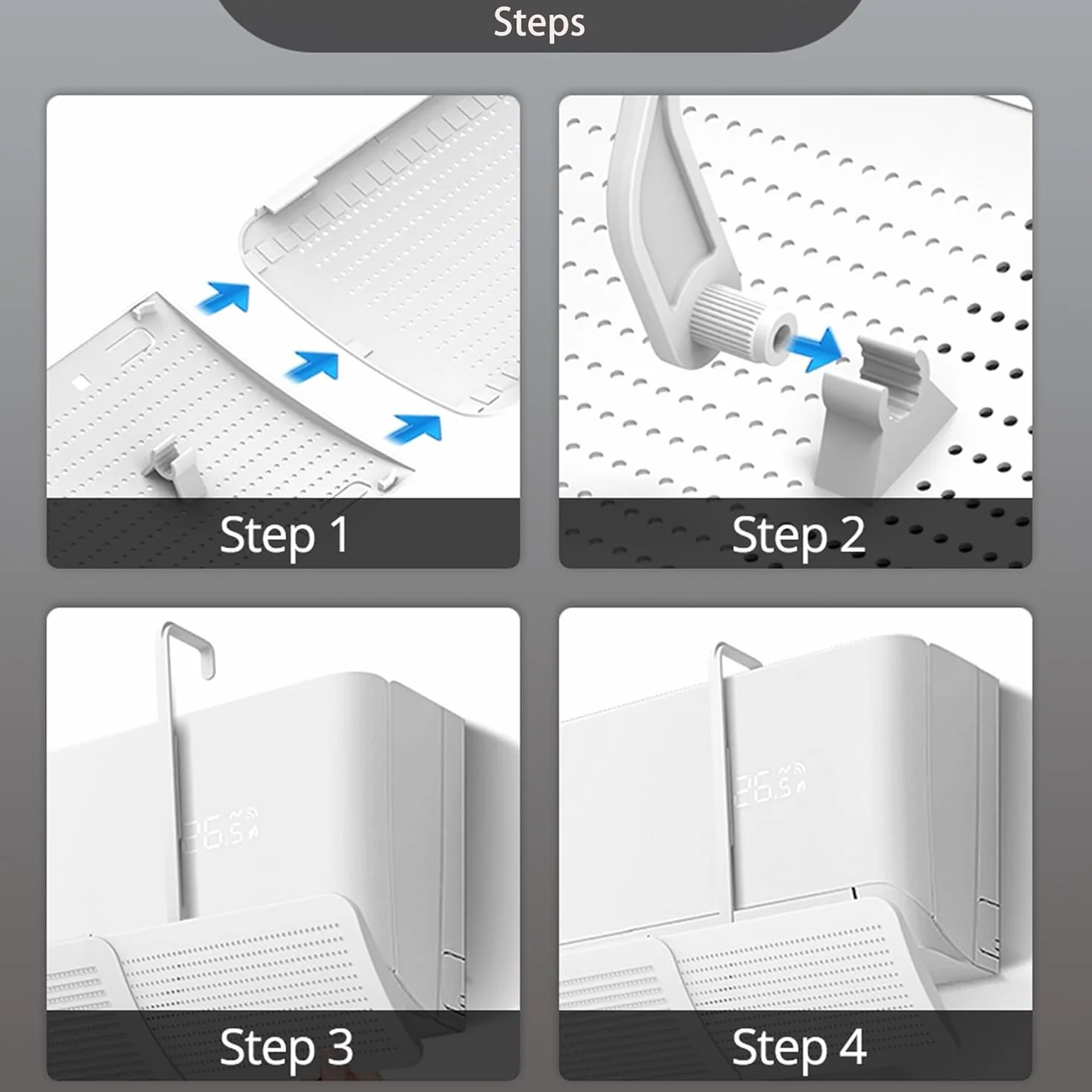 Steps

Step 1

Step 2

26.5

Step 3

26.5

Step 4