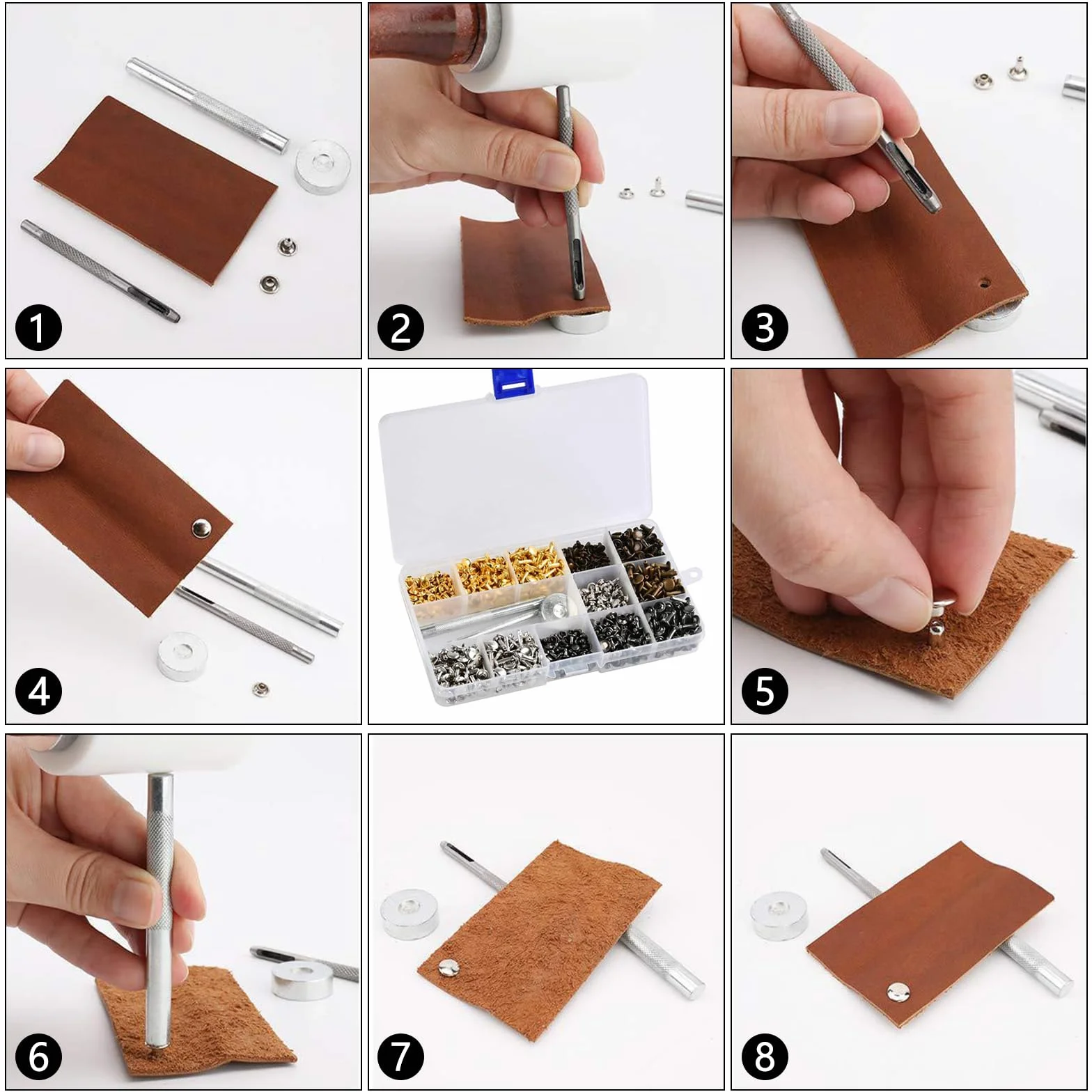 1

2

3

4

5

6

7

8