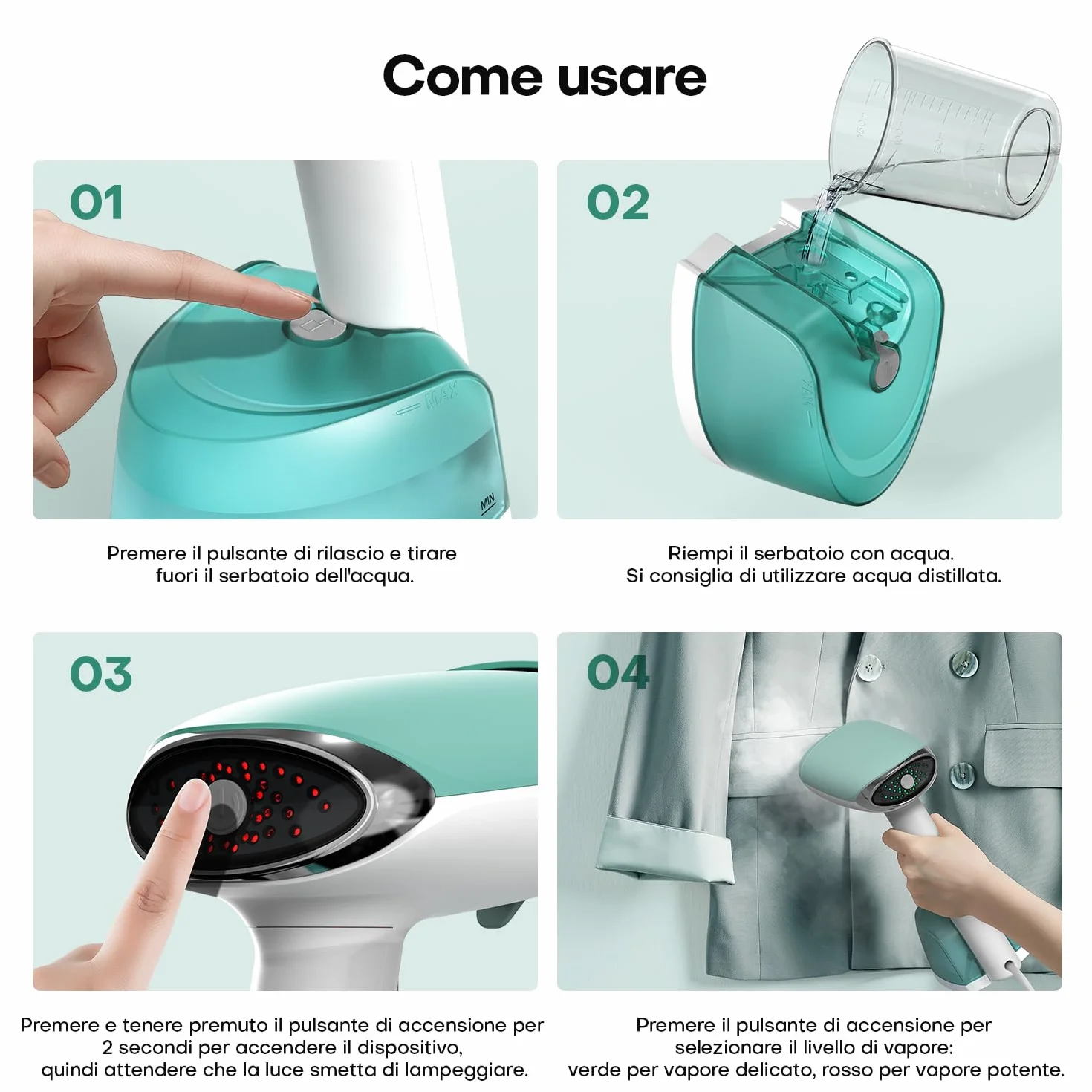 Come usare

01

MAX

MIN

Premere il pulsante di rilascio e tirare fuori il serbatoio dell'acqua.

02

MAX

Riempi il serbatoio con acqua.
Si consiglia di utilizzare acqua distillata.

03

Premere e tenere premuto il pulsante di accensione per 2 secondi per accendere il dispositivo, quindi attendere che la luce smetta di lampeggiare.

04

Premere il pulsante di accensione per selezionare il livello di vapore: verde per vapore delicato, rosso per vapore potente.