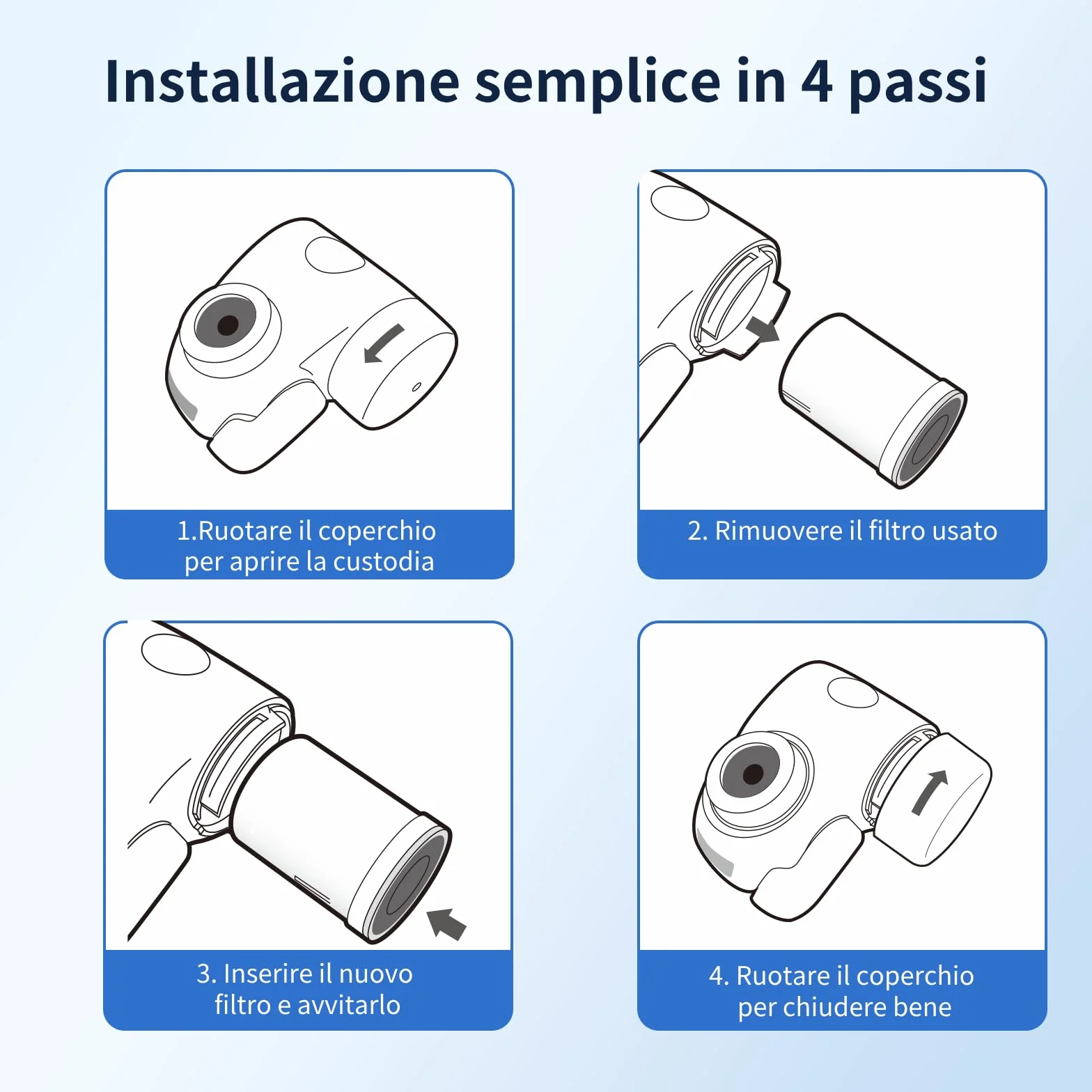 Installazione semplice in 4 passi

1.Ruotare il coperchio per aprire la custodia

2. Rimuovere il filtro usato

3. Inserire il nuovo filtro e avvitarlo

4. Ruotare il coperchio per chiudere bene