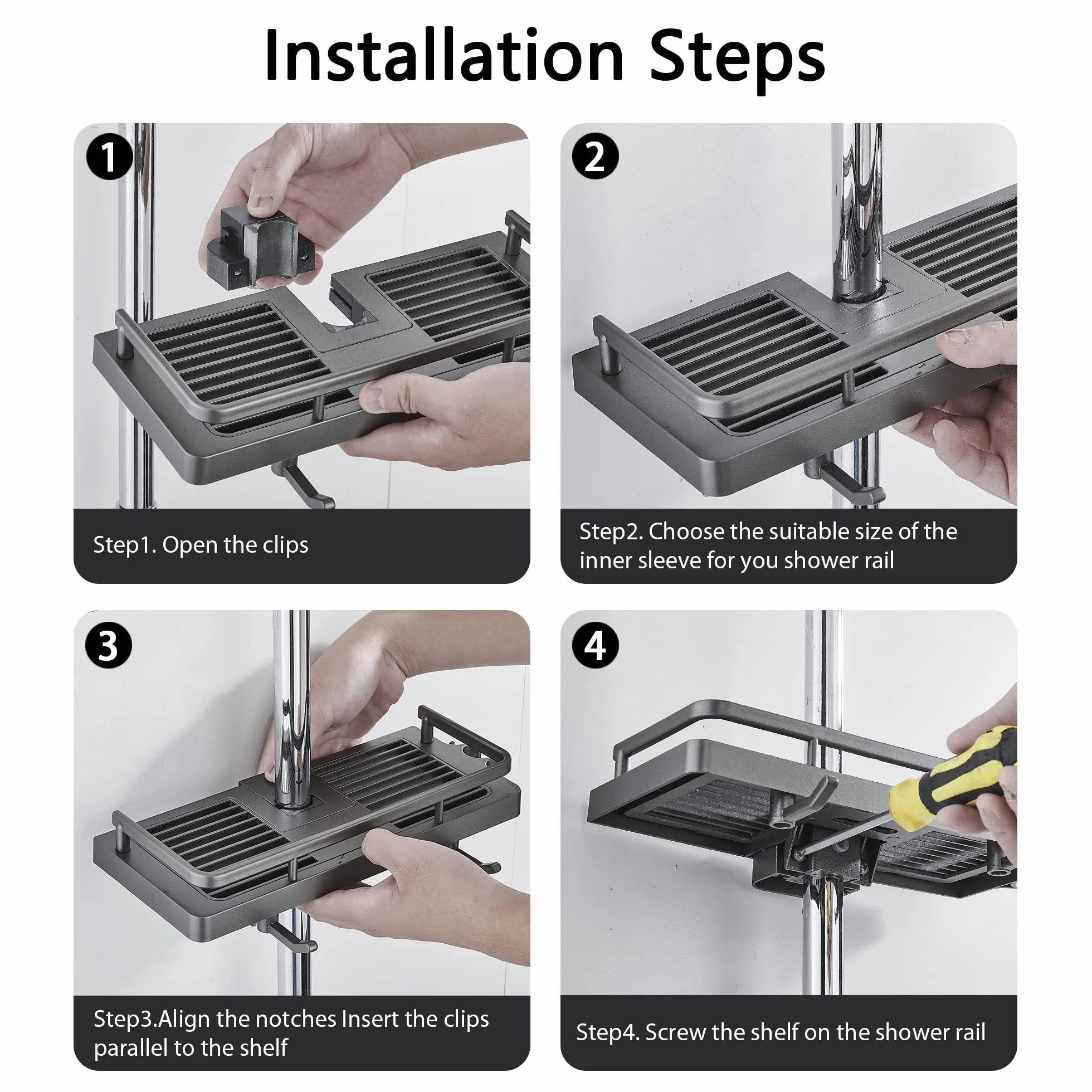 Installation Steps

1

Step1. Open the clips

2

Step2. Choose the suitable size of the inner sleeve for you shower rail

3

Step3.Align the notches Insert the clips parallel to the shelf

4

Step4. Screw the shelf on the shower rail