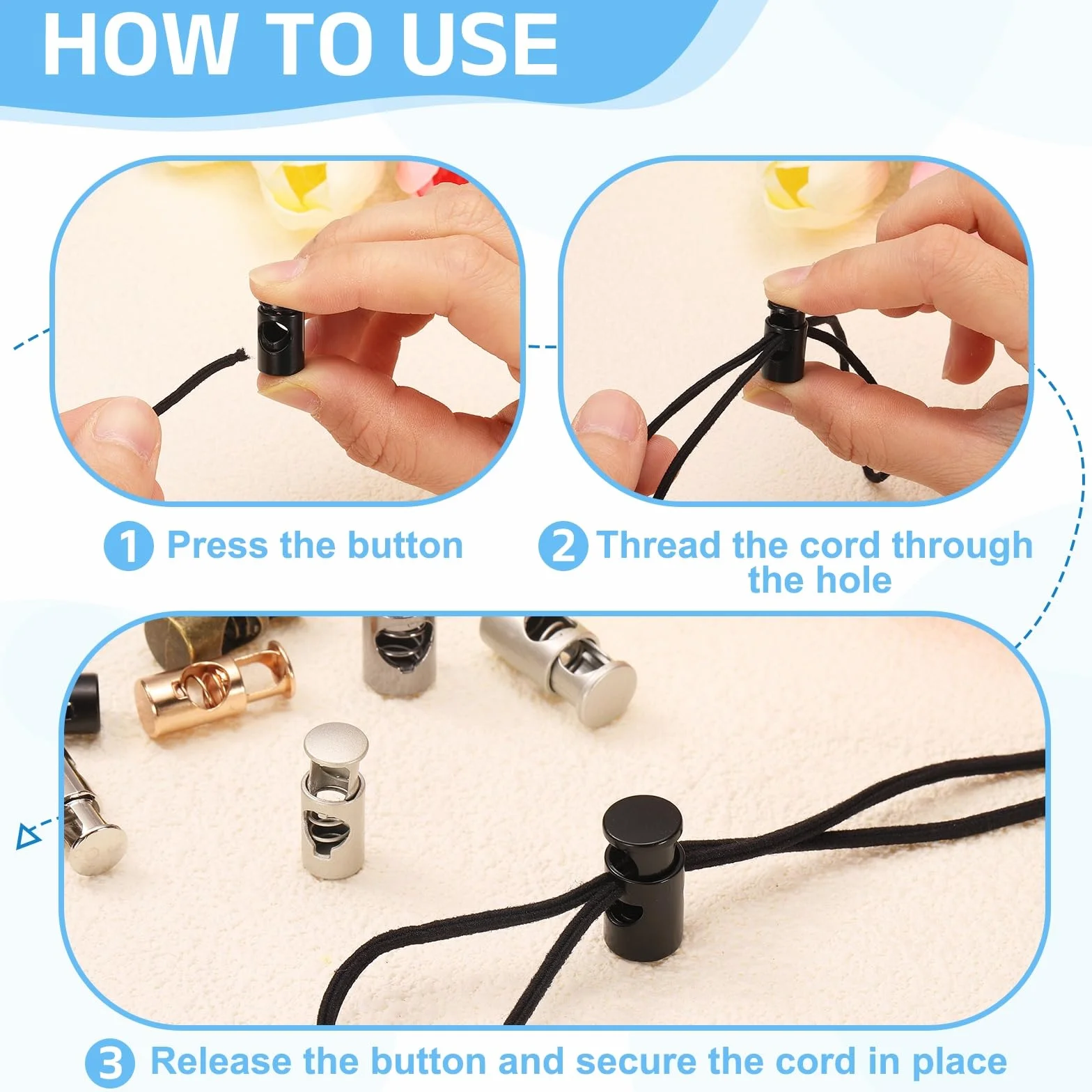 HOW TO USE

1 Press the button

2 Thread the cord through the hole

3 Release the button and secure the cord in place