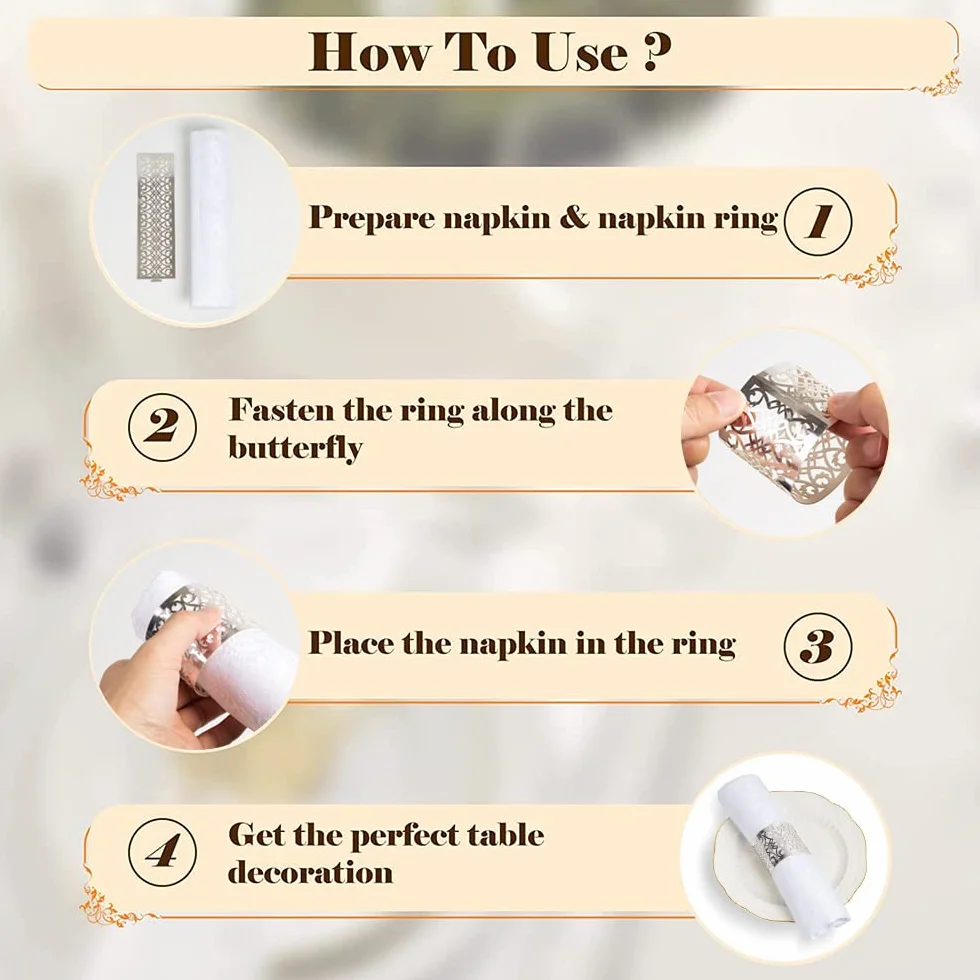 How To Use ?

Prepare napkin & napkin ring 1

2 Fasten the ring along the butterfly

Place the napkin in the ring 3

4 Get the perfect table decoration