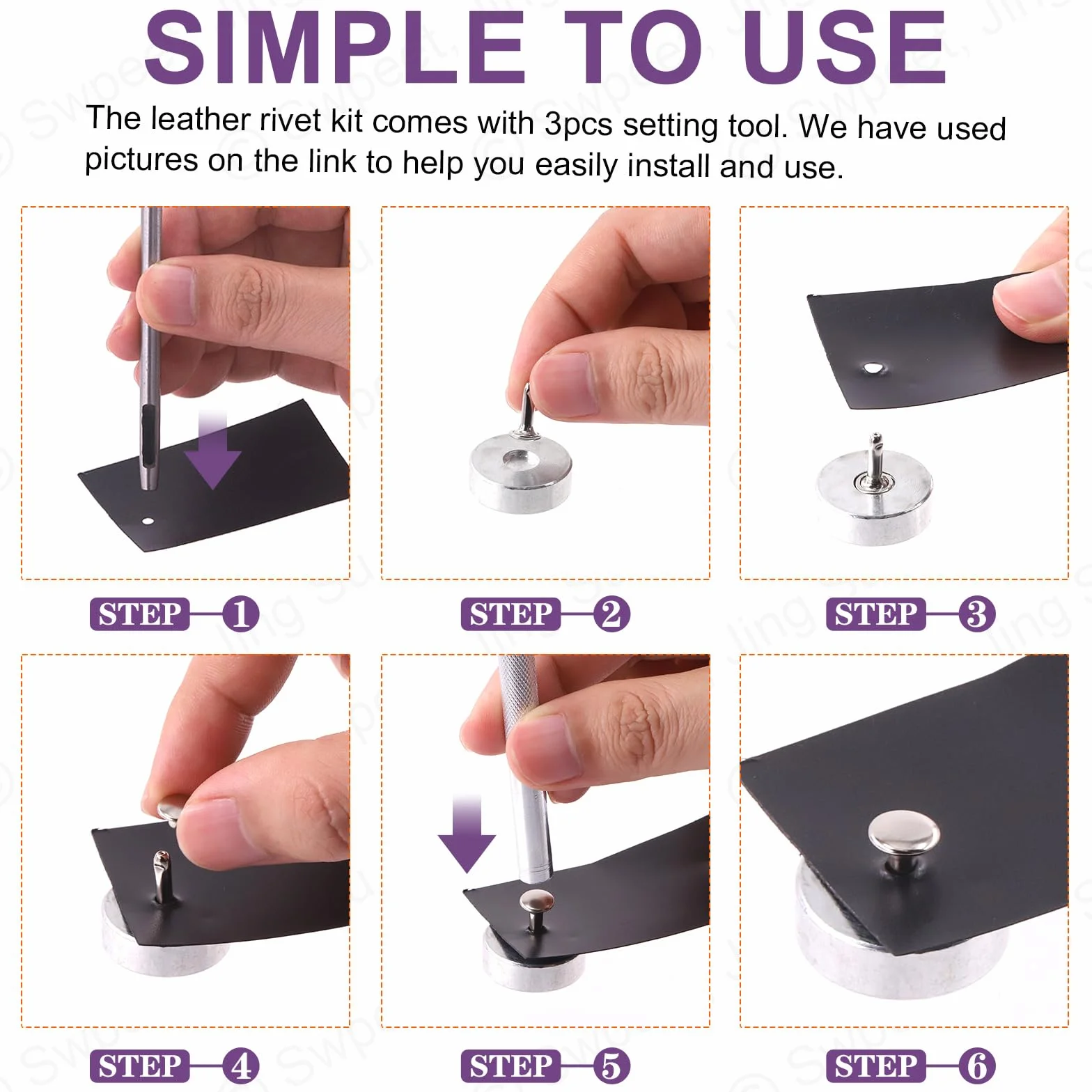 SIMPLE TO USE

The leather rivet kit comes with 3pcs setting tool. We have used pictures on the link to help you easily install and use.

STEP 1

STEP 2

STEP 3

STEP 4

STEP 5

STEP 6