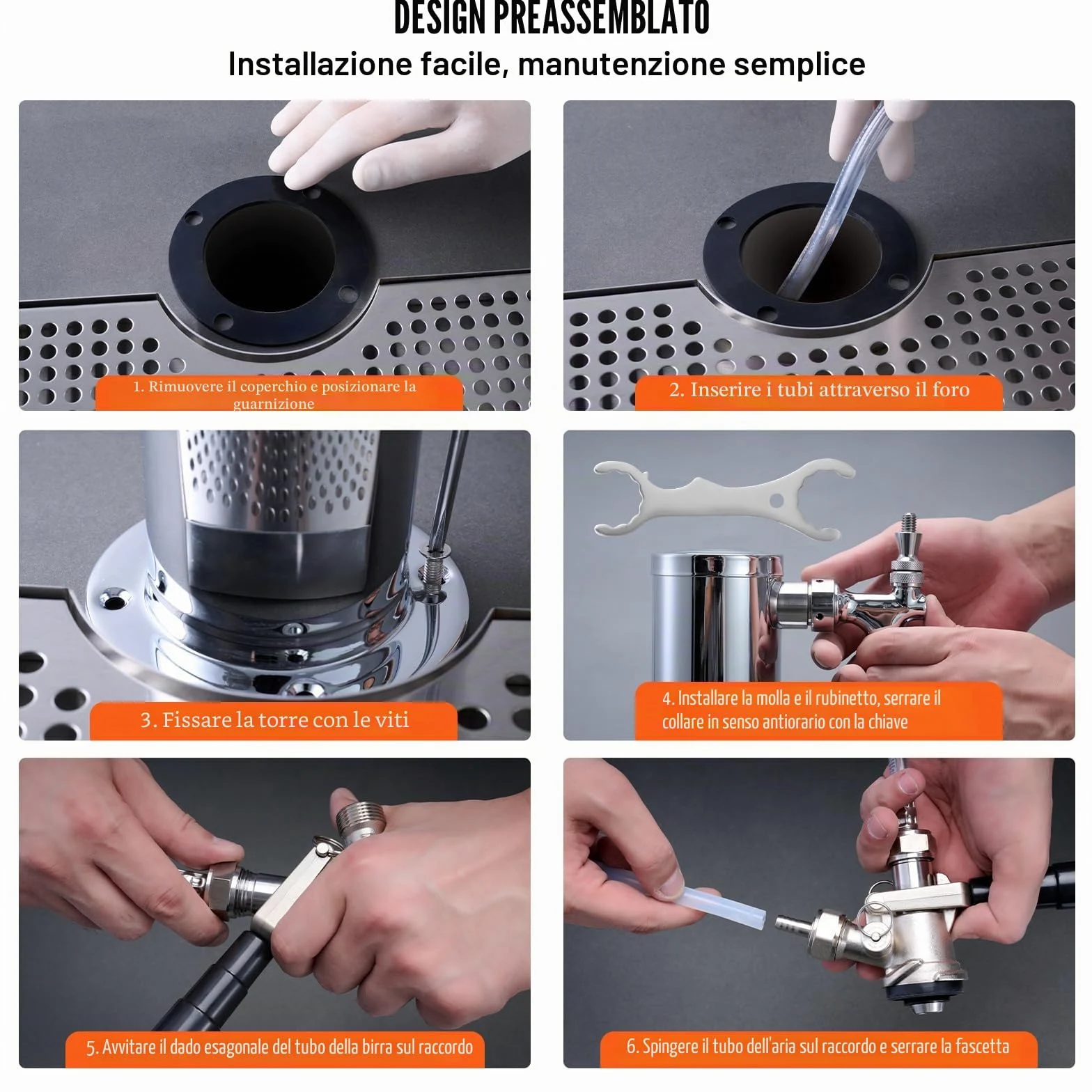 DESIGN PREASSEMBLATO

Installazione facile, manutenzione semplice

1. Rimuovere il coperchio e posizionare la guarnizione

2. Inserire i tubi attraverso il foro

3. Fissare la torre con le viti

4. Installare la molla e il rubinetto, serrare il collare in senso antiorario con la chiave

5. Avvitare il dado esagonale del tubo della birra sul raccordo

6. Spingere il tubo dell'aria sul raccordo e serrare la fascetta