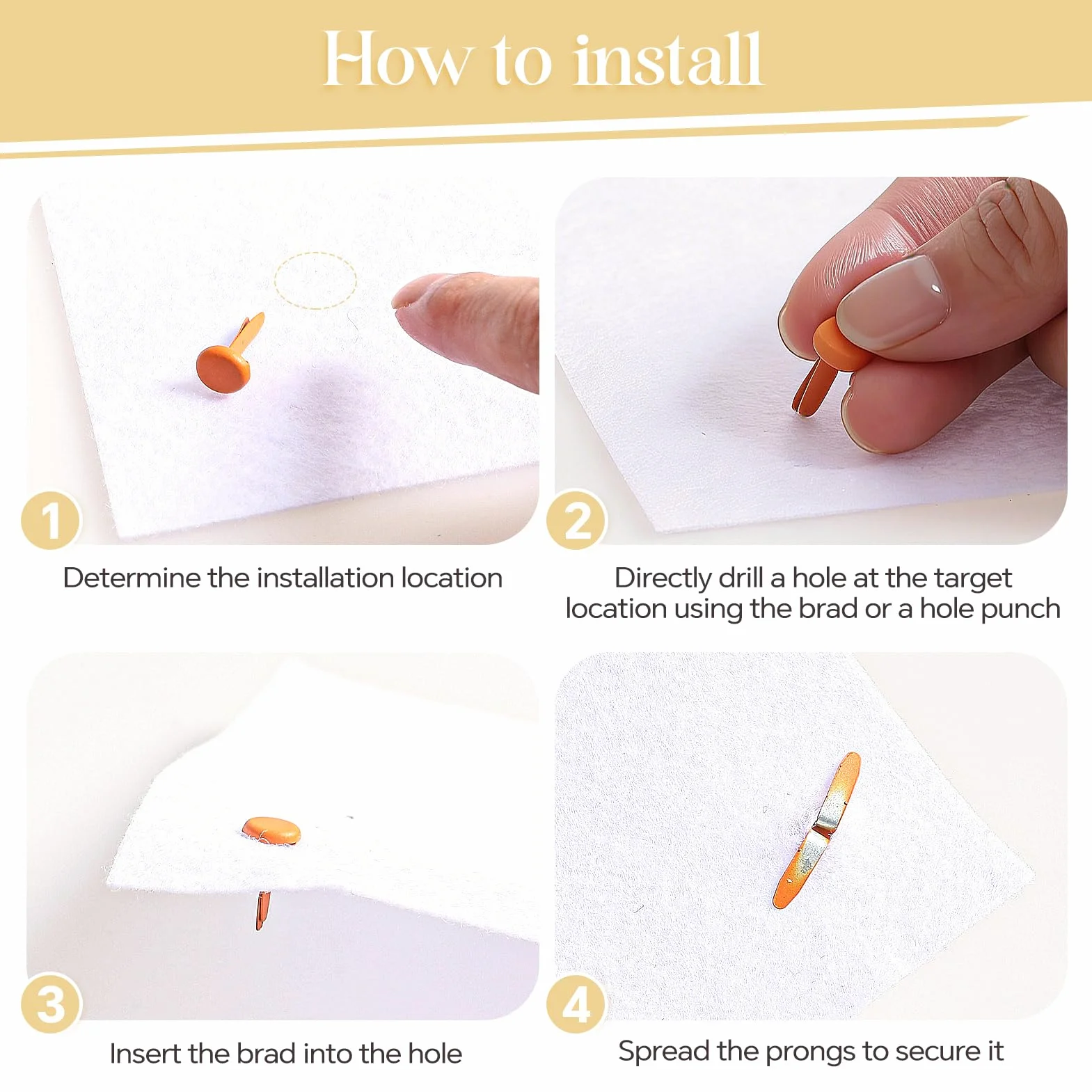 How to install

1
Determine the installation location

2
Directly drill a hole at the target location using the brad or a hole punch

3
Insert the brad into the hole

4
Spread the prongs to secure it