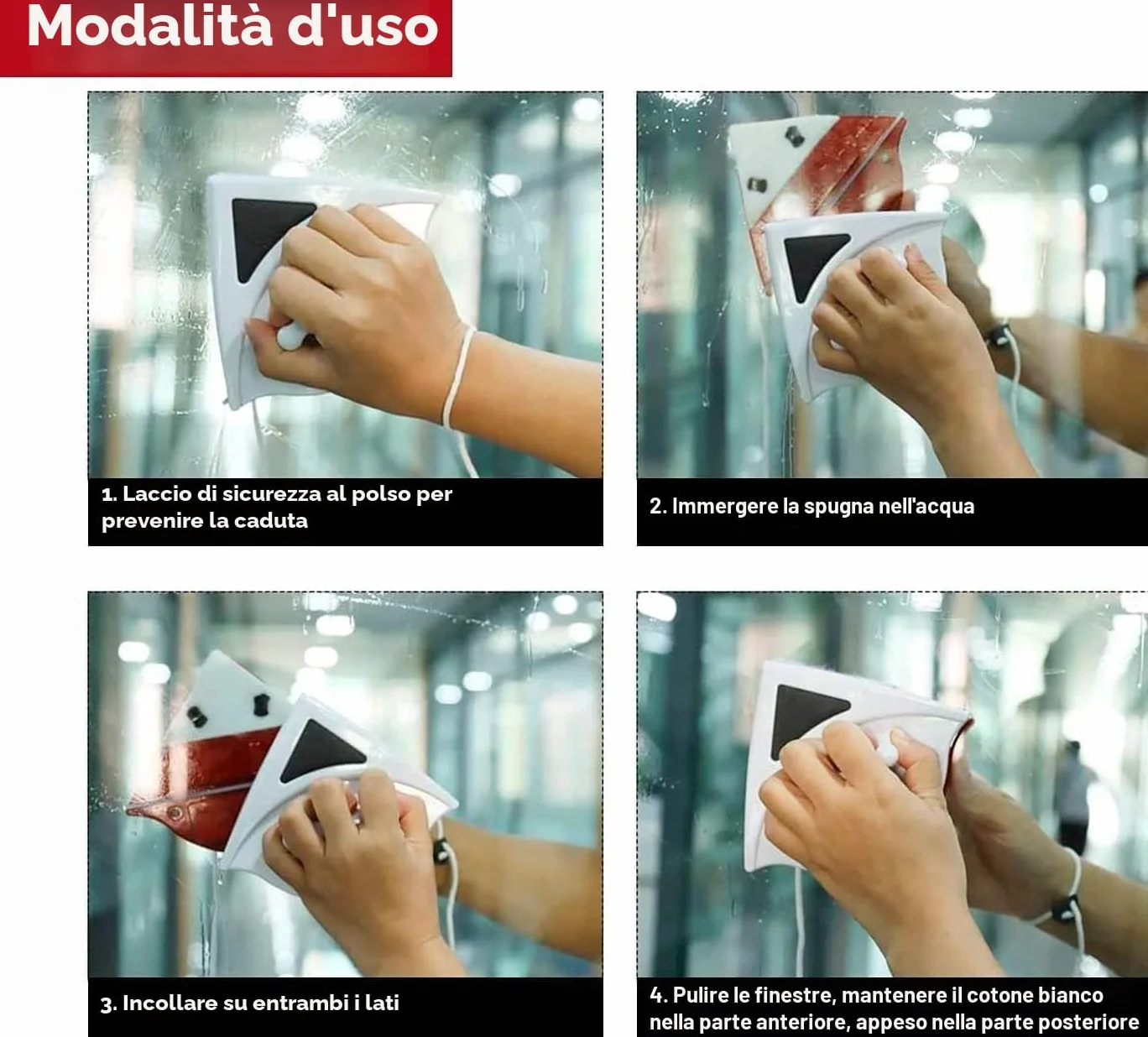 Modalità d'uso

1. Laccio di sicurezza al polso per prevenire la caduta

2. Immergere la spugna nell'acqua

3. Incollare su entrambi i lati

4. Pulire le finestre, mantenere il cotone bianco nella parte anteriore, appeso nella parte posteriore