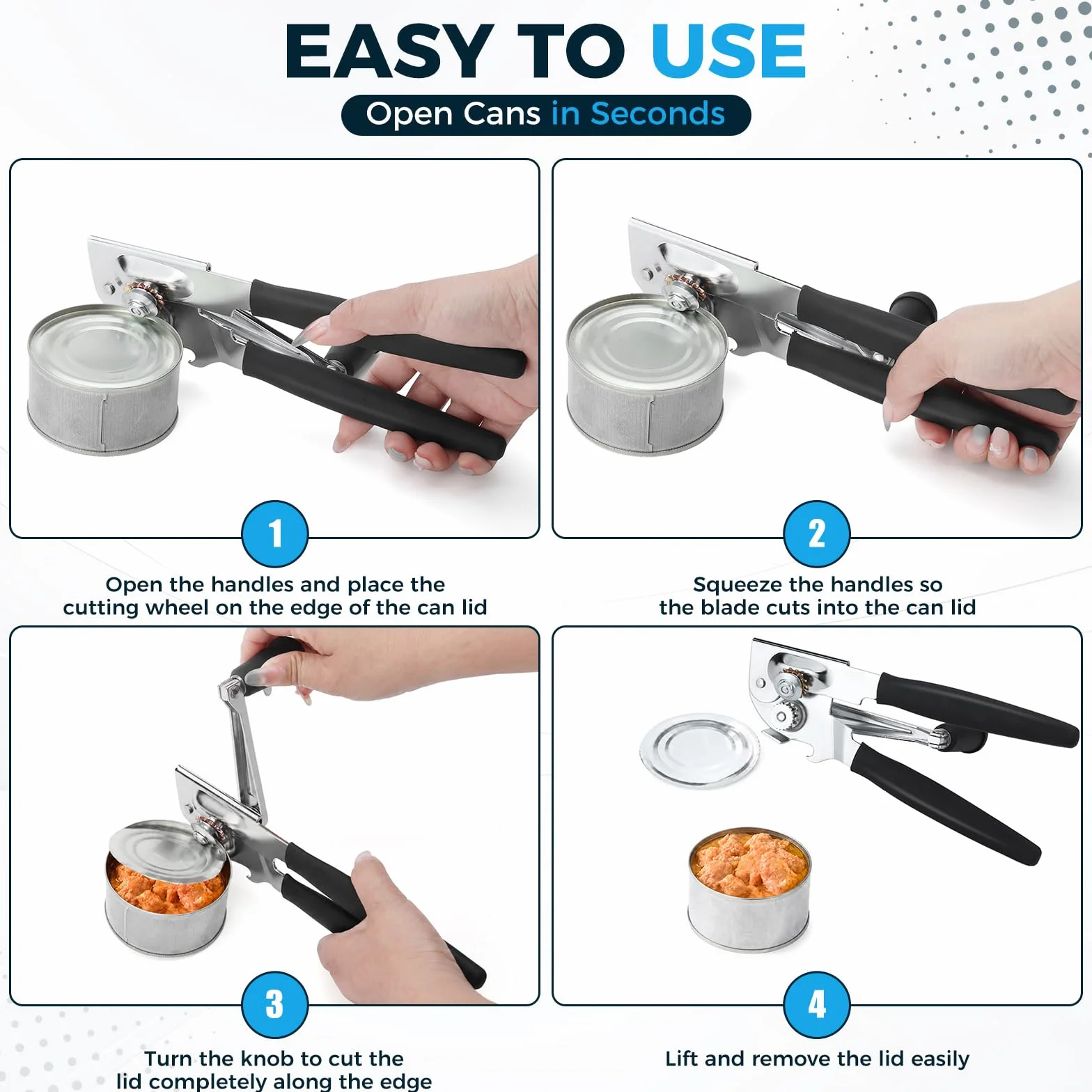 EASY TO USE

Open Cans in Seconds

1

Open the handles and place the cutting wheel on the edge of the can lid

2

Squeeze the handles so the blade cuts into the can lid

3

Turn the knob to cut the lid completely along the edge

4

Lift and remove the lid easily