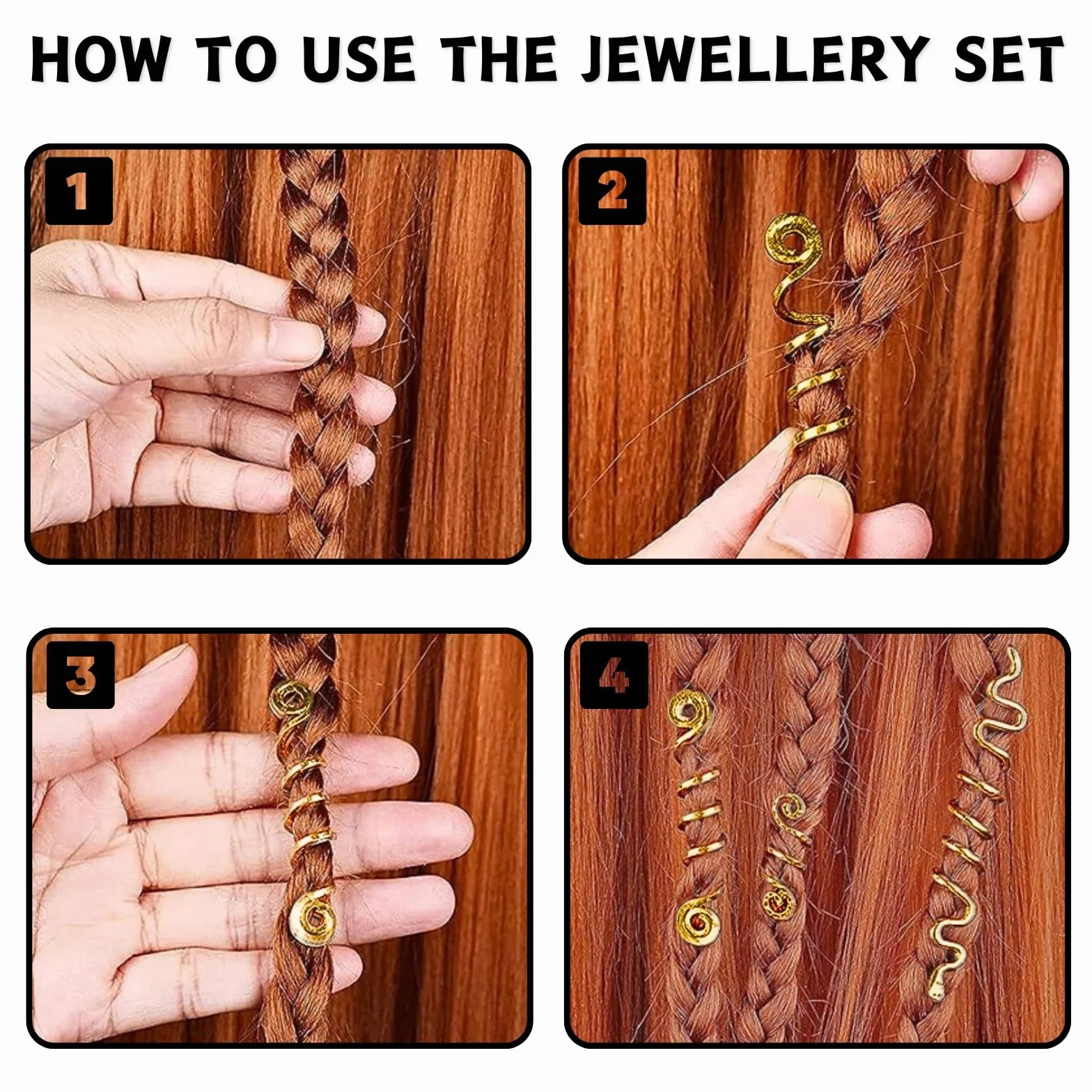 HOW TO USE THE JEWELLERY SET

1

2

3

4