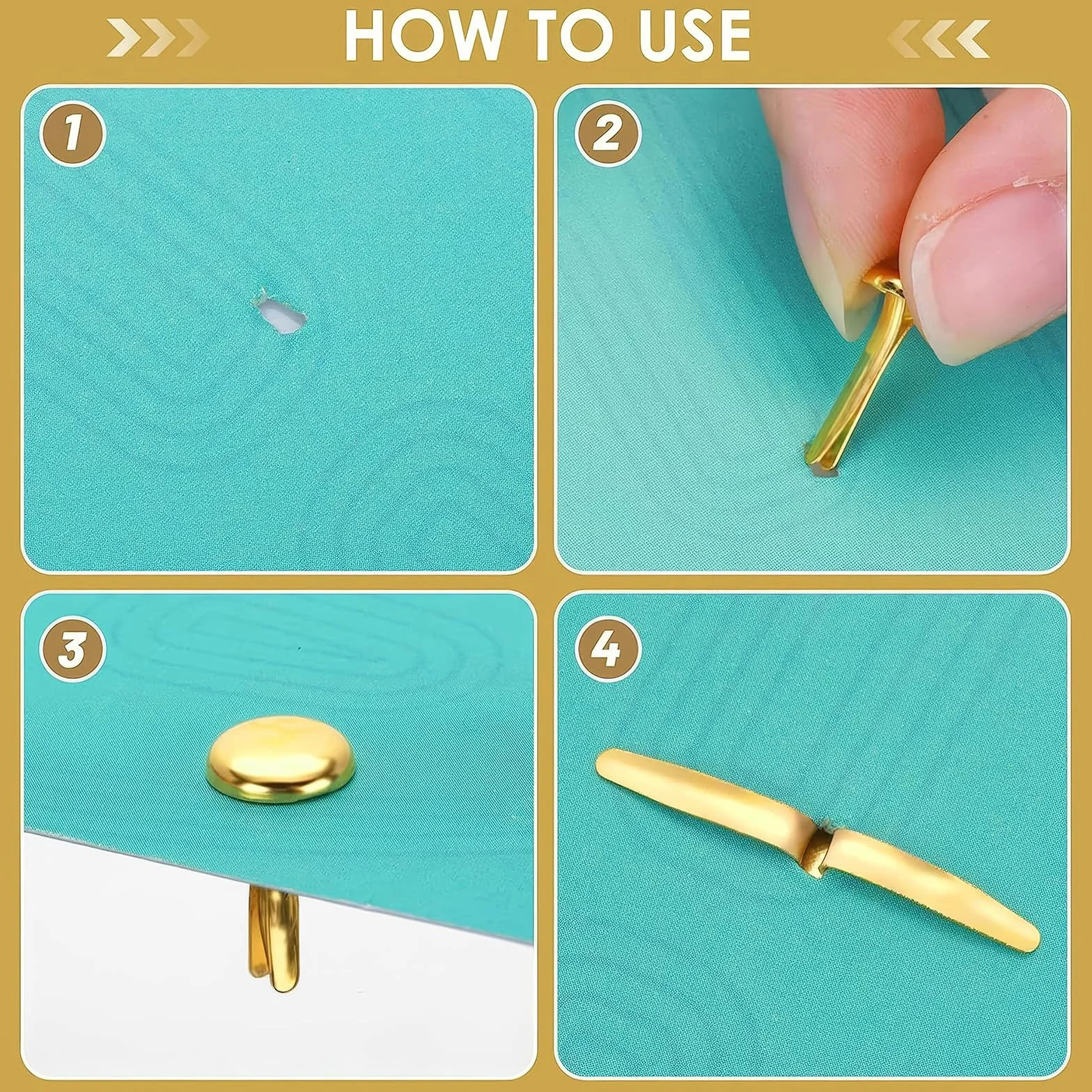 HOW TO USE

1

2

3

4