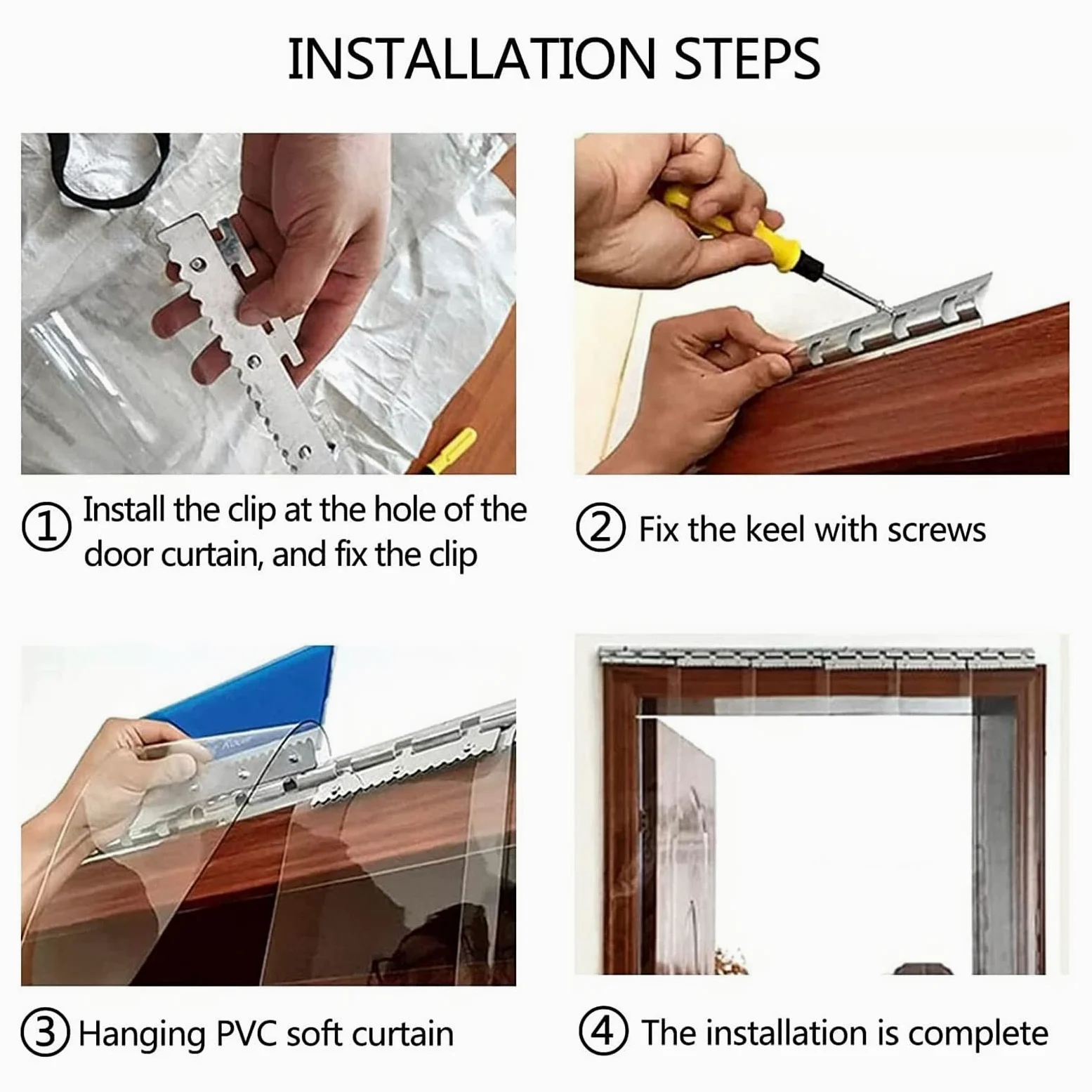 INSTALLATION STEPS

① Install the clip at the hole of the door curtain, and fix the clip

② Fix the keel with screws

③ Hanging PVC soft curtain

④ The installation is complete