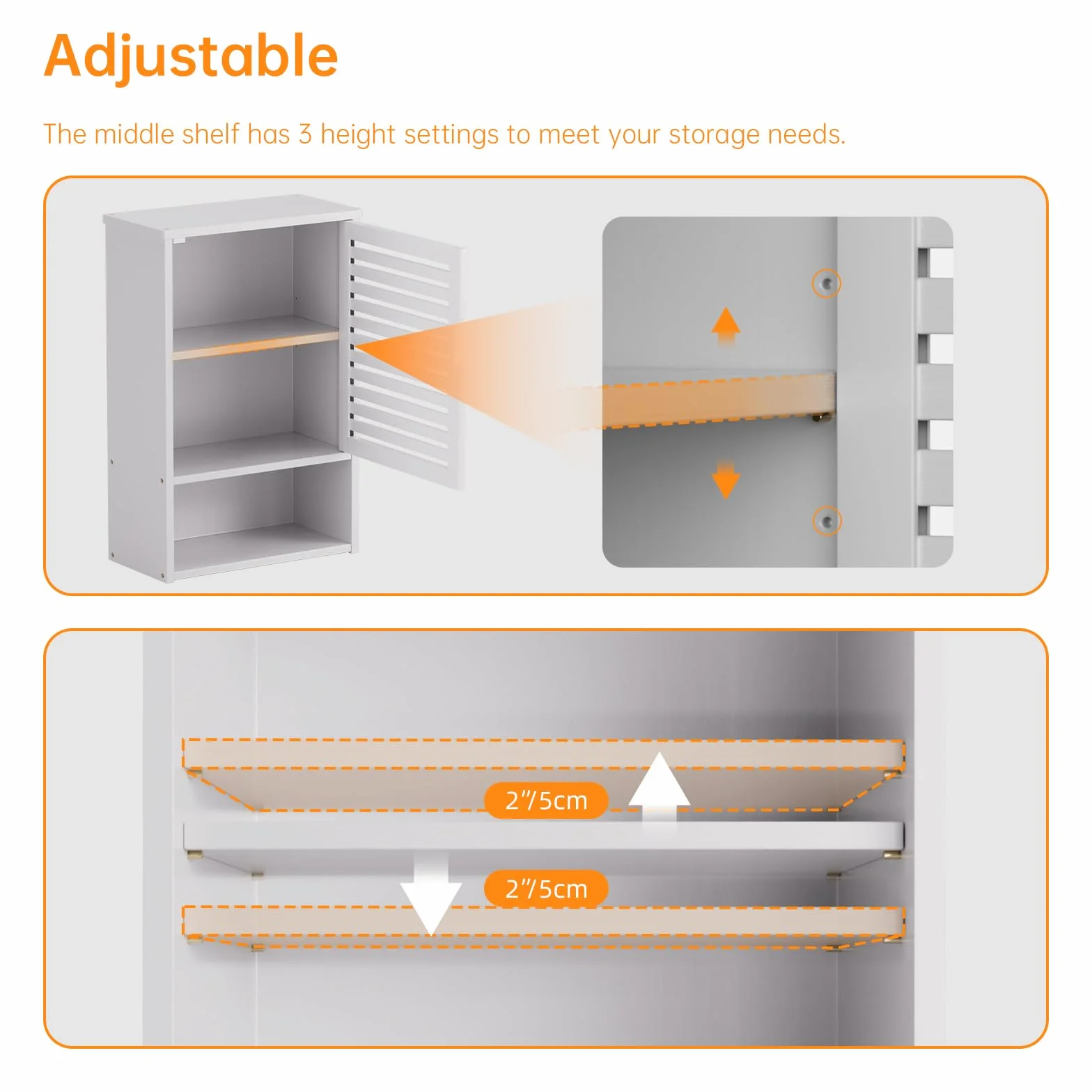 Adjustable

The middle shelf has 3 height settings to meet your storage needs.

2"/5cm

2"/5cm