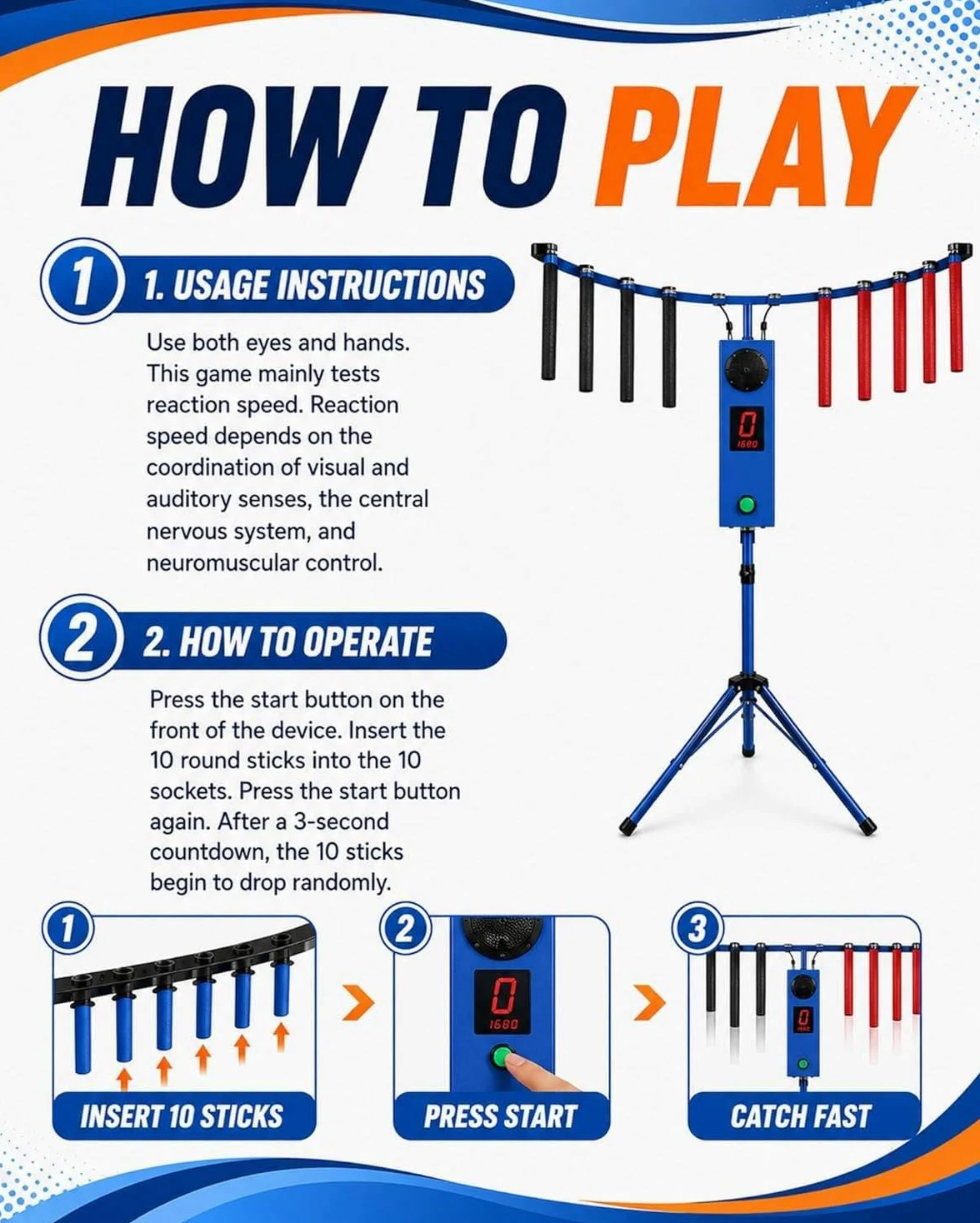 HOW TO PLAY

1 1. USAGE INSTRUCTIONS

Use both eyes and hands. This game mainly tests reaction speed. Reaction speed depends on the coordination of visual and auditory senses, the central nervous system, and neuromuscular control.

0
1680

2 2. HOW TO OPERATE

Press the start button on the front of the device. Insert the 10 round sticks into the 10 sockets. Press the start button again. After a 3-second countdown, the 10 sticks begin to drop randomly.

1
INSERT 10 STICKS

2
0
1680
PRESS START

3
0
CATCH FAST