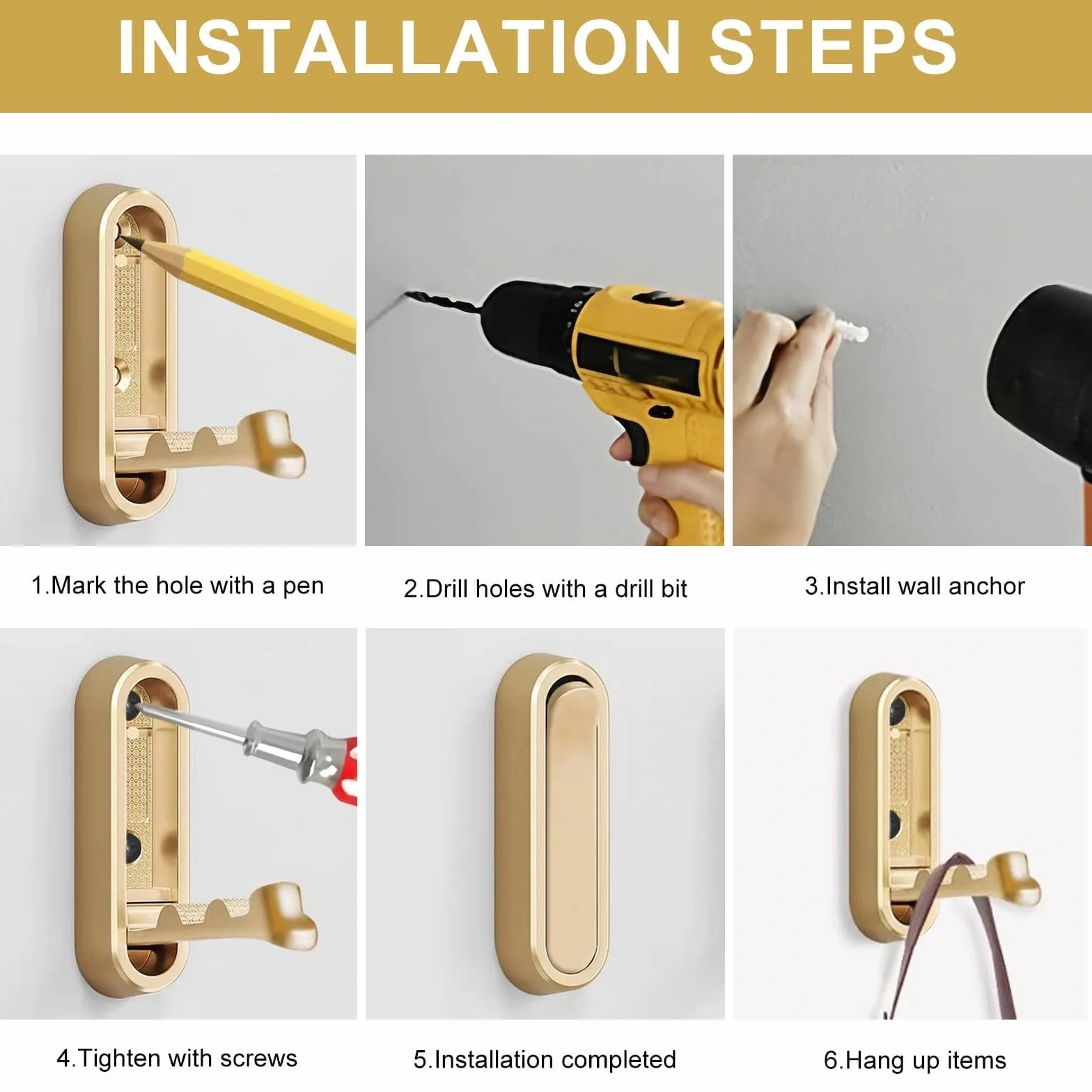 INSTALLATION STEPS

1.Mark the hole with a pen

2.Drill holes with a drill bit

3.Install wall anchor

4.Tighten with screws

5.Installation completed

6.Hang up items