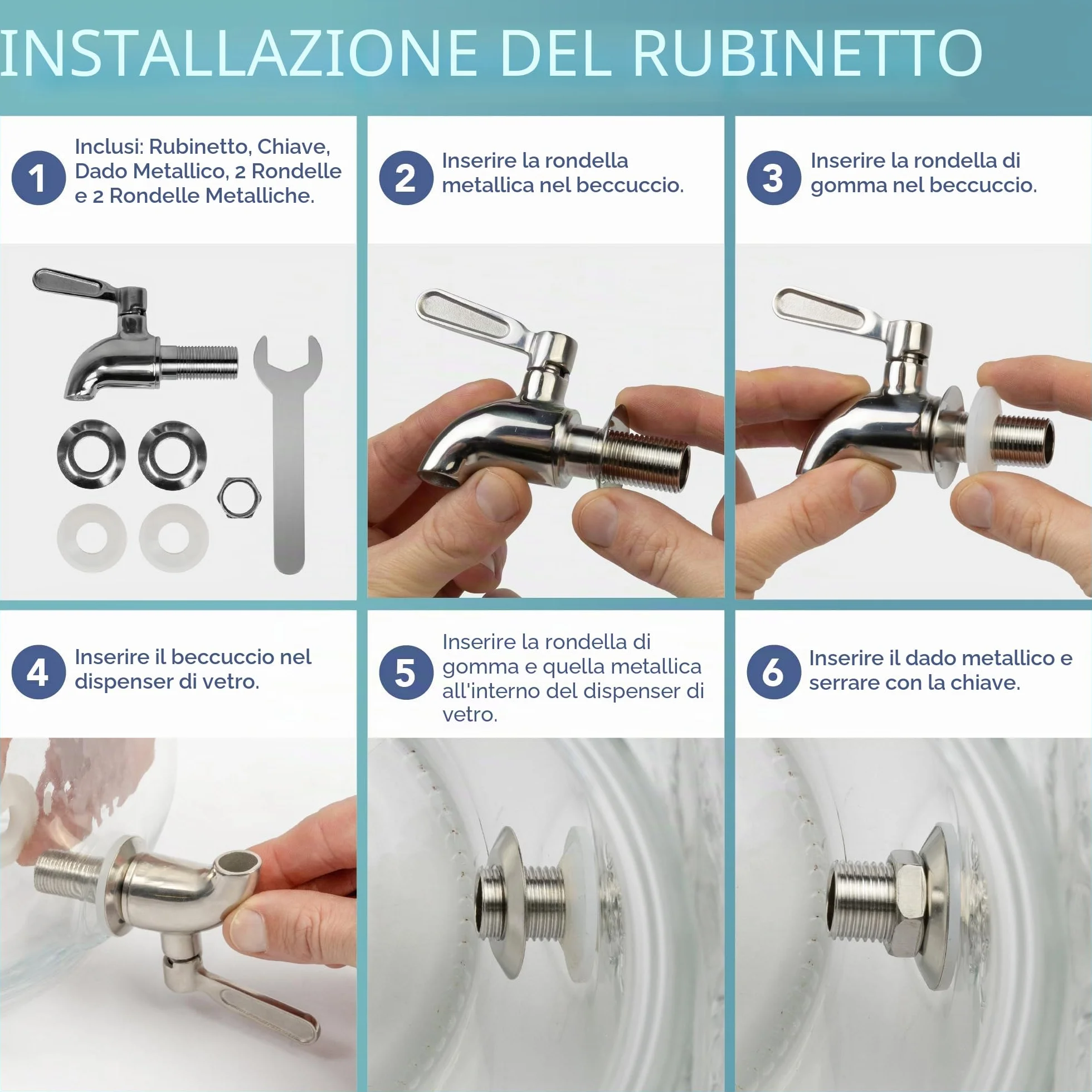 INSTALLAZIONE DEL RUBINETTO

1 Inclusi: Rubinetto, Chiave, Dado Metallico, 2 Rondelle e 2 Rondelle Metalliche.

2 Inserire la rondella metallica nel beccuccio.

3 Inserire la rondella di gomma nel beccuccio.

4 Inserire il beccuccio nel dispenser di vetro.

5 Inserire la rondella di gomma e quella metallica all'interno del dispenser di vetro.

6 Inserire il dado metallico e serrare con la chiave.